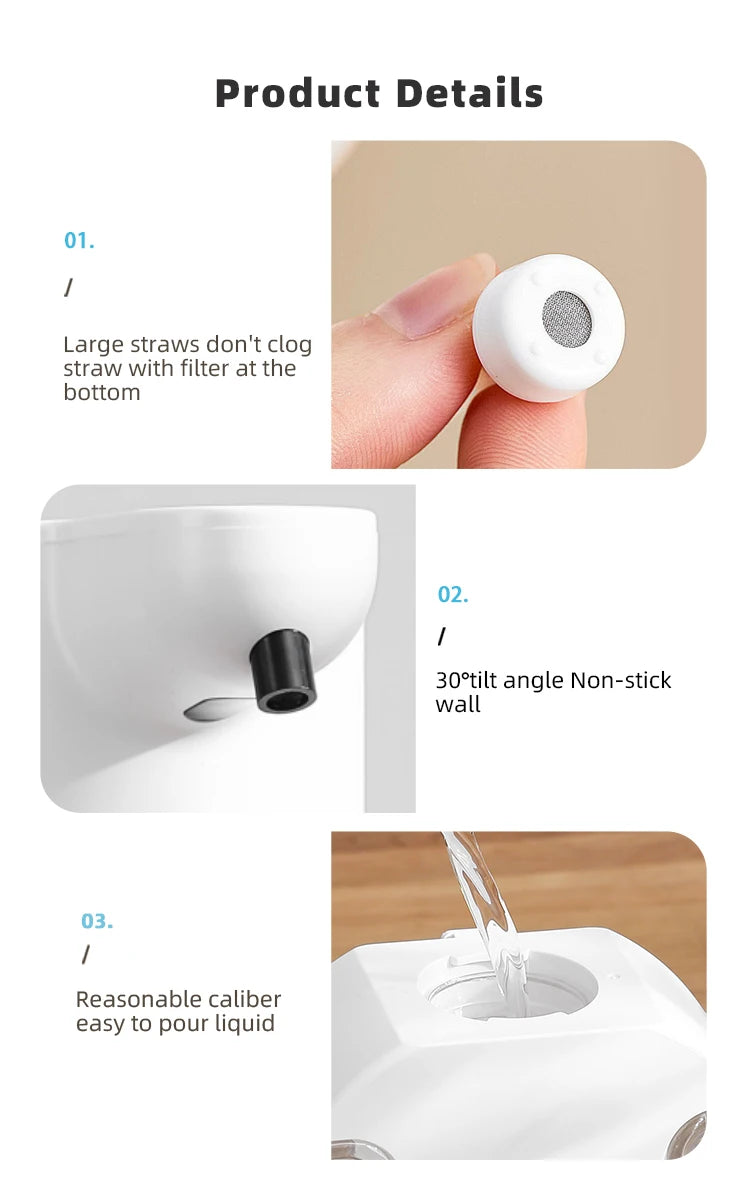 Product Details

01.

/

Large straws don't clog straw with filter at the bottom

02.

/

30°tilt angle Non-stick wall

03.

/

Reasonable caliber easy to pour liquid