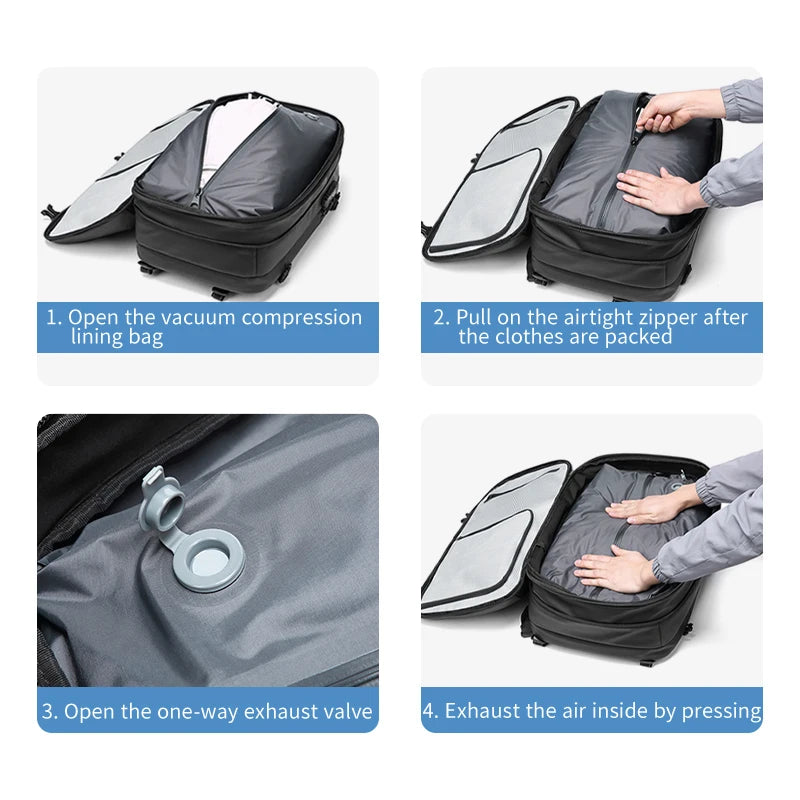 1. Open the vacuum compression lining bag

2. Pull on the airtight zipper after the clothes are packed

3. Open the one-way exhaust valve

4. Exhaust the air inside by pressing