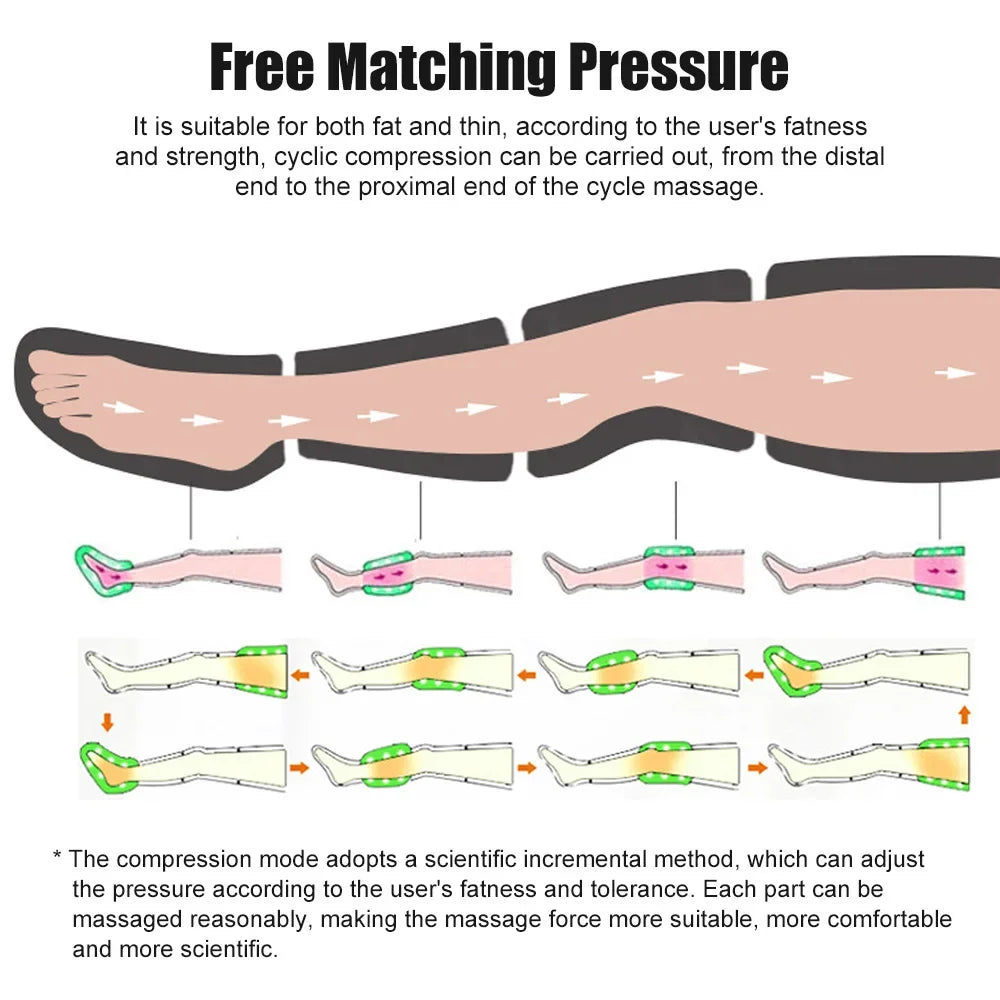 Free Matching Pressure

It is suitable for both fat and thin, according to the user's fatness and strength, cyclic compression can be carried out, from the distal end to the proximal end of the cycle massage.

* The compression mode adopts a scientific incremental method, which can adjust the pressure according to the user's fatness and tolerance. Each part can be massaged reasonably, making the massage force more suitable, more comfortable and more scientific.