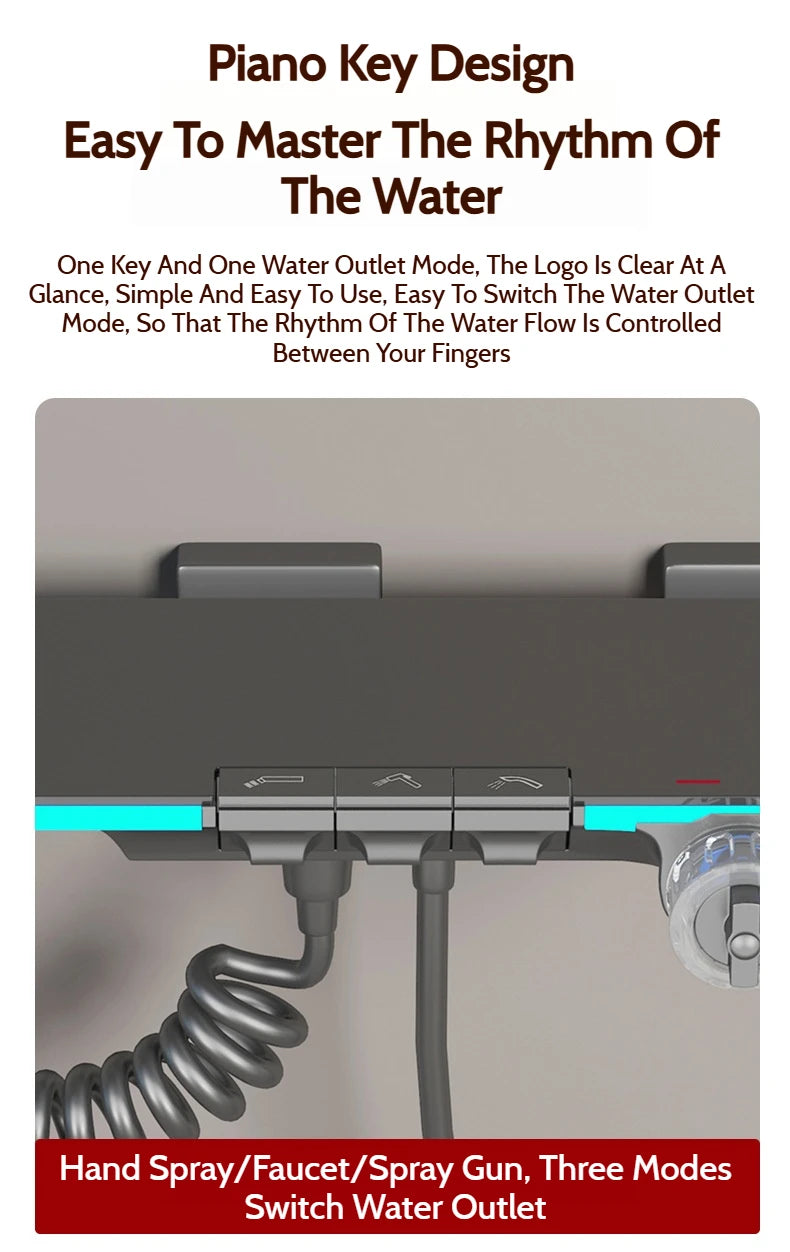 Piano Key Design

Easy To Master The Rhythm Of The Water

One Key And One Water Outlet Mode, The Logo Is Clear At A Glance, Simple And Easy To Use, Easy To Switch The Water Outlet Mode, So That The Rhythm Of The Water Flow Is Controlled Between Your Fingers

Hand Spray/Faucet/Spray Gun, Three Modes Switch Water Outlet