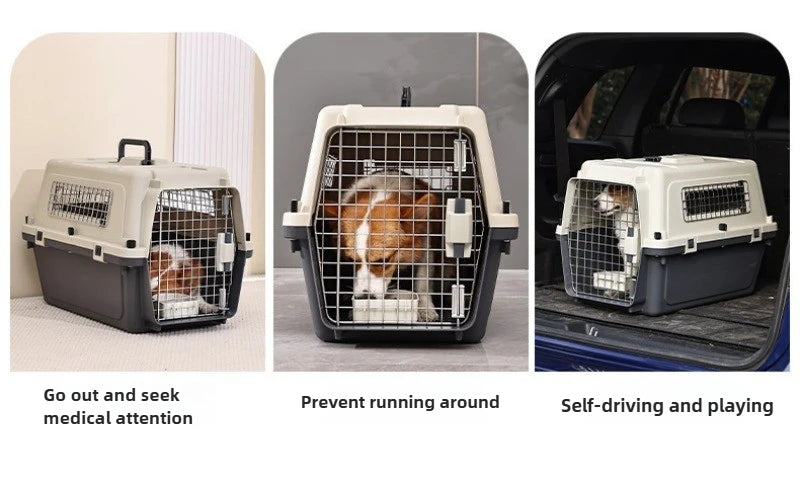 Go out and seek medical attention

Prevent running around

Self-driving and playing