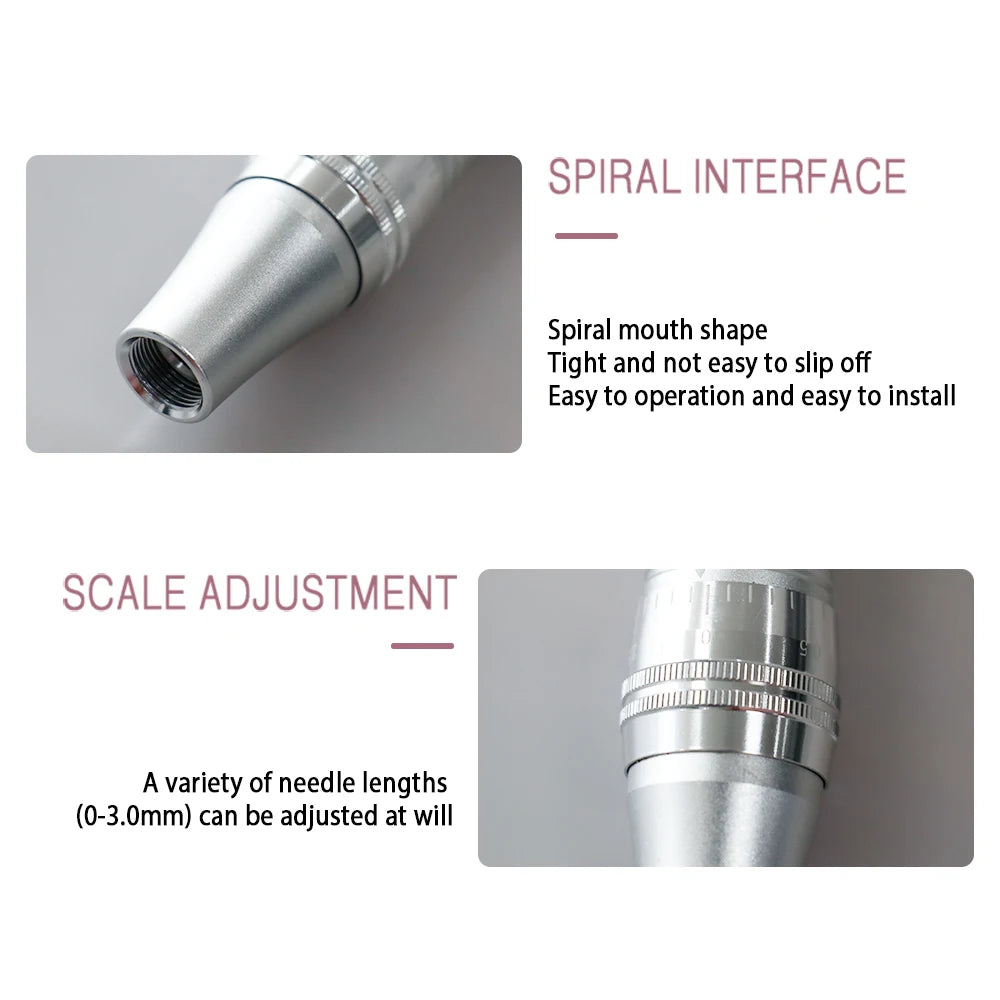 SPIRAL INTERFACE

Spiral mouth shape
Tight and not easy to slip off
Easy to operation and easy to install

SCALE ADJUSTMENT

A variety of needle lengths (0-3.0mm) can be adjusted at will

0 5