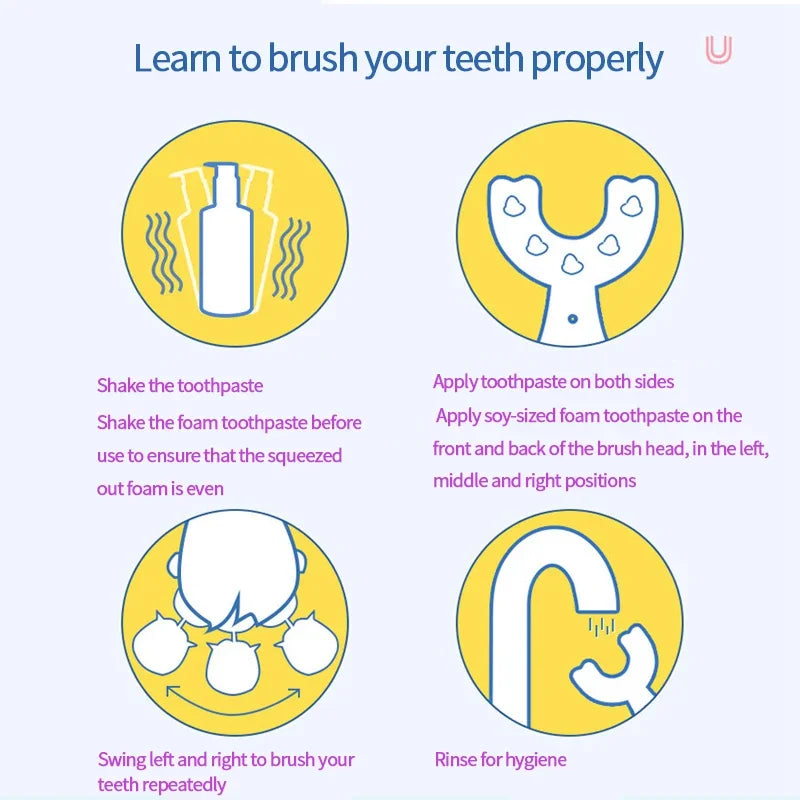 Learn to brush your teeth properly

Shake the toothpaste

Shake the foam toothpaste before use to ensure that the squeezed out foam is even

Apply toothpaste on both sides

Apply soy-sized foam toothpaste on the front and back of the brush head, in the left, middle and right positions

Swing left and right to brush your teeth repeatedly

Rinse for hygiene