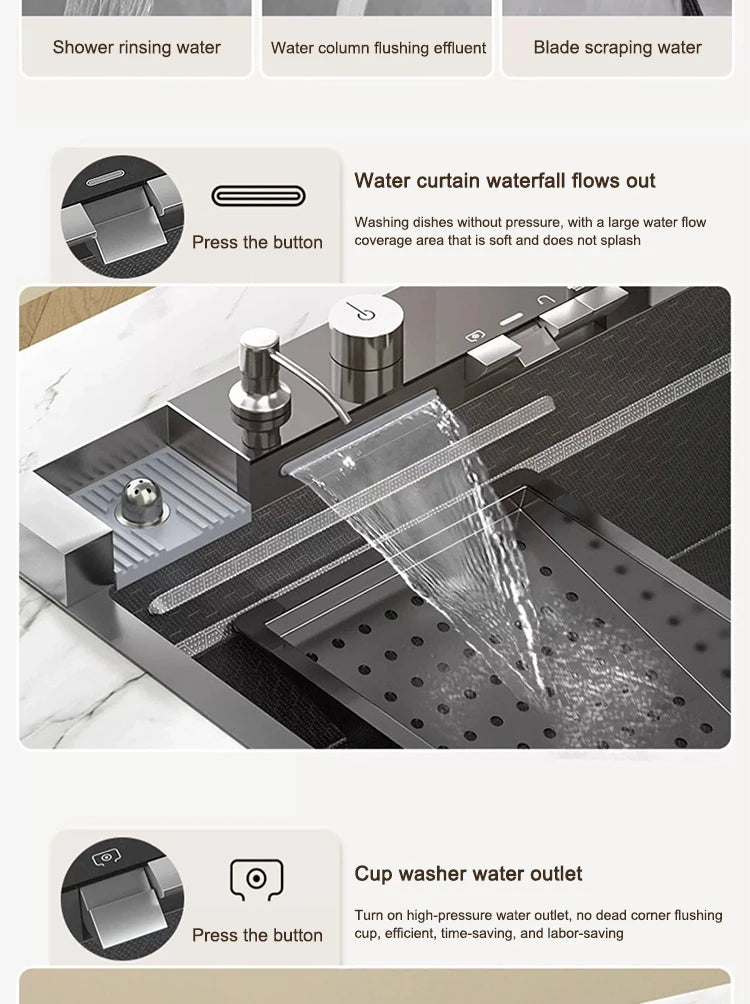 Shower rinsing water

Water column flushing effluent

Blade scraping water

Press the button

Water curtain waterfall flows out

Washing dishes without pressure, with a large water flow coverage area that is soft and does not splash

Press the button

Cup washer water outlet

Turn on high-pressure water outlet, no dead corner flushing cup, efficient, time-saving, and labor-saving