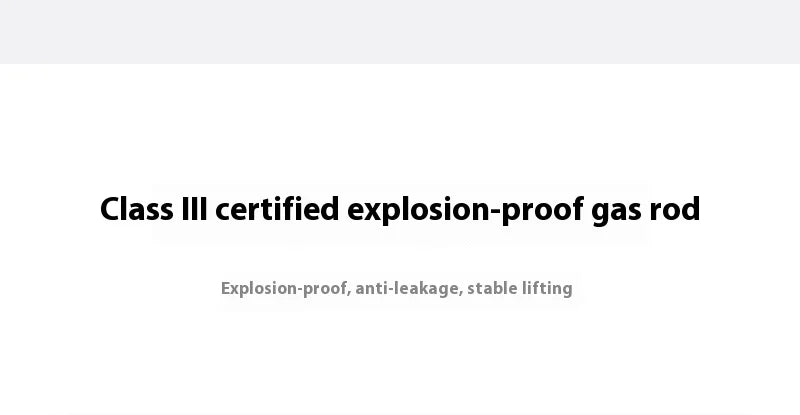 Class III certified explosion-proof gas rod

Explosion-proof, anti-leakage, stable lifting