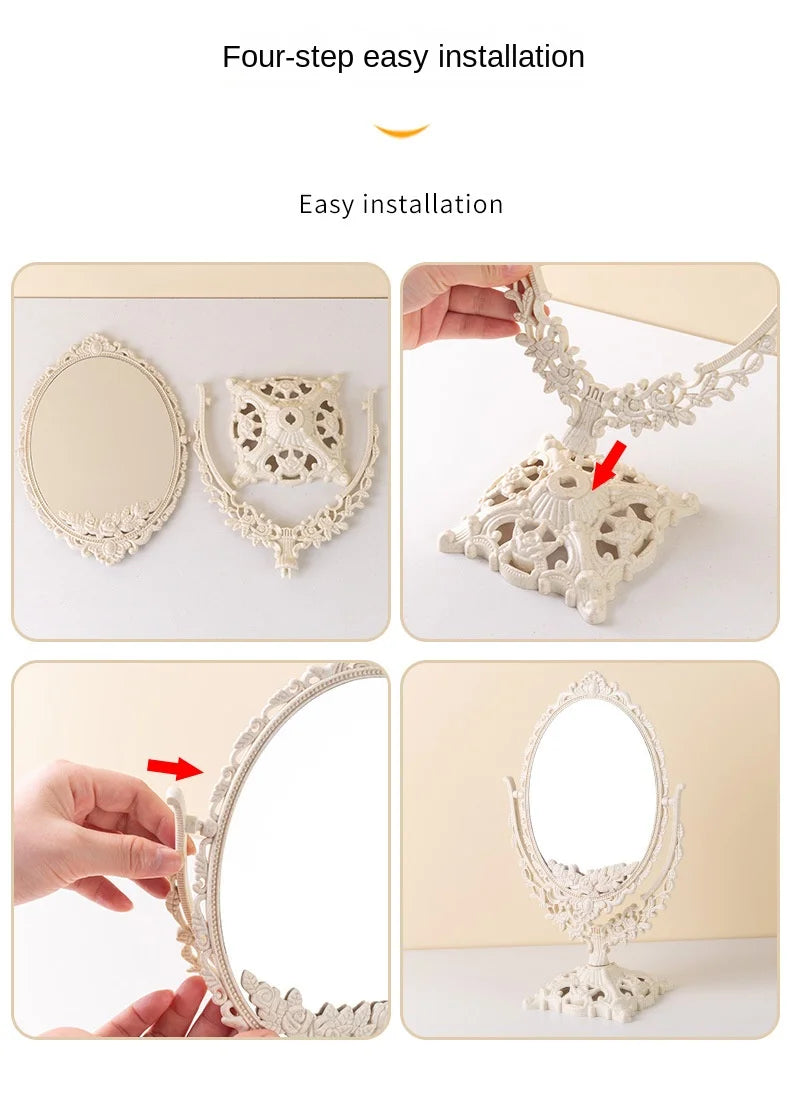 Four-step easy installation

Easy installation