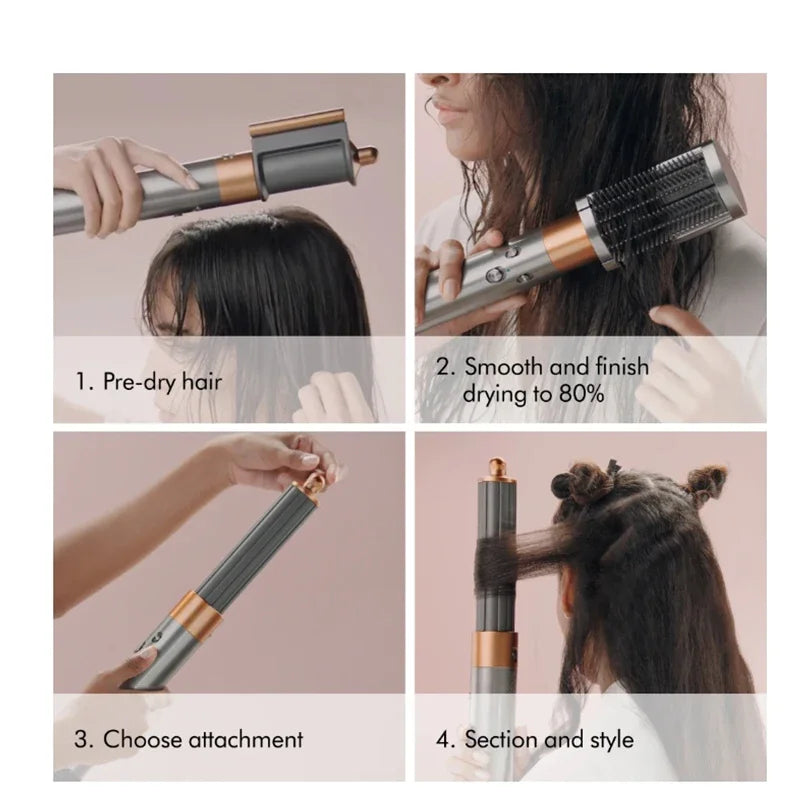 1. Pre-dry hair

2. Smooth and finish drying to 80%

3. Choose attachment

4. Section and style