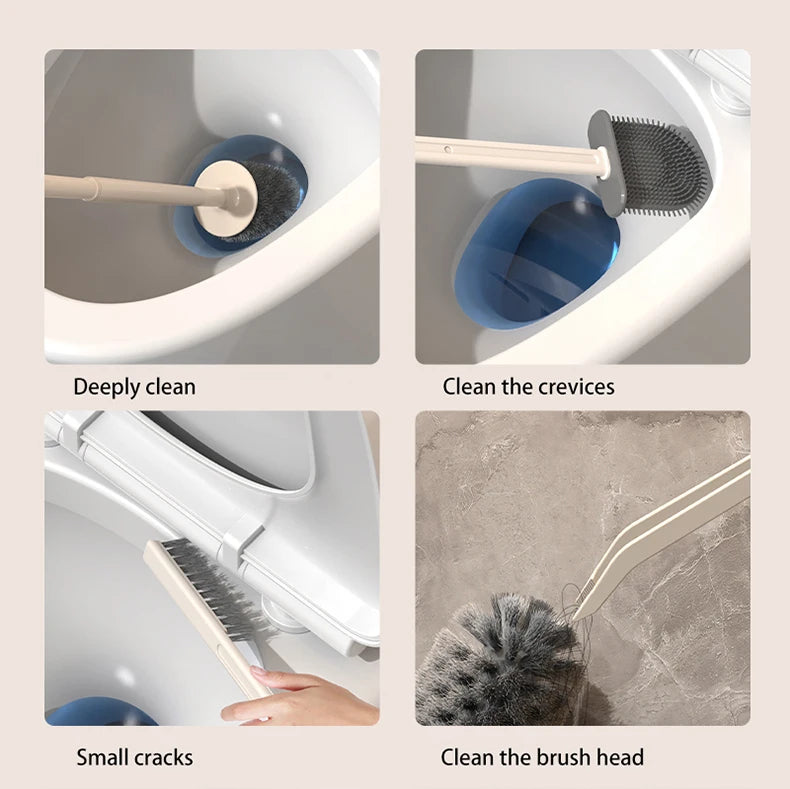 Deeply clean

Clean the crevices

Small cracks

Clean the brush head