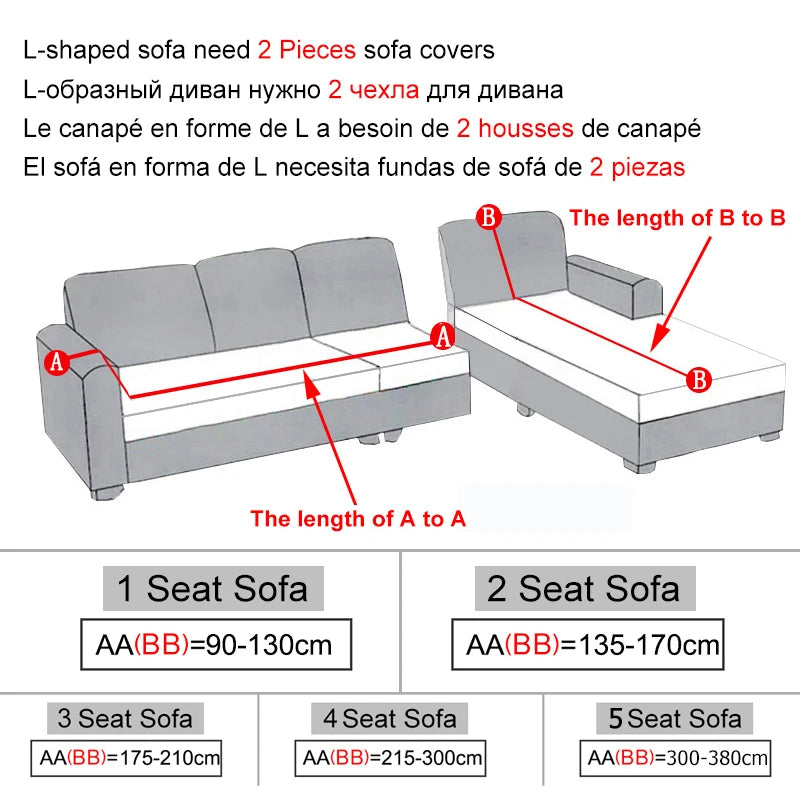 L-shaped sofa need 2 Pieces sofa covers
L-образный диван нужно 2 чехла для дивана
Le canapé en forme de L a besoin de 2 housses de canapé
El sofá en forma de L necesita fundas de sofá de 2 piezas

B
The length of B to B
A
A
B
The length of A to A

1 Seat Sofa
AA(BB)=90-130cm

2 Seat Sofa
AA(BB)=135-170cm

3 Seat Sofa
AA(BB)=175-210cm

4 Seat Sofa
AA(BB)=215-300cm

5 Seat Sofa
AA(BB)=300-380cm