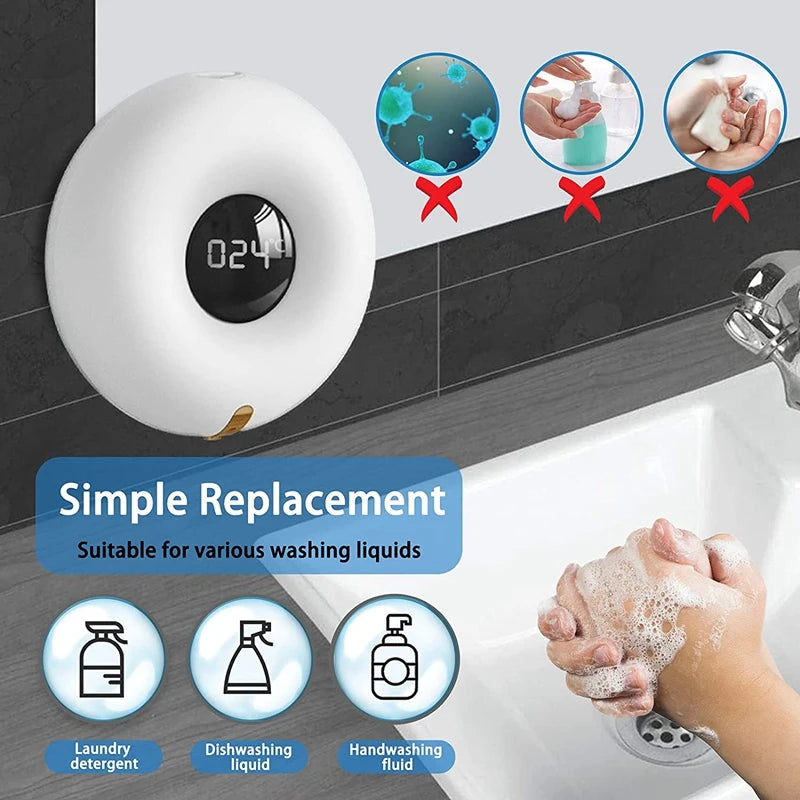 024℃

Simple Replacement

Suitable for various washing liquids

Laundry detergent

Dishwashing liquid

Handwashing fluid