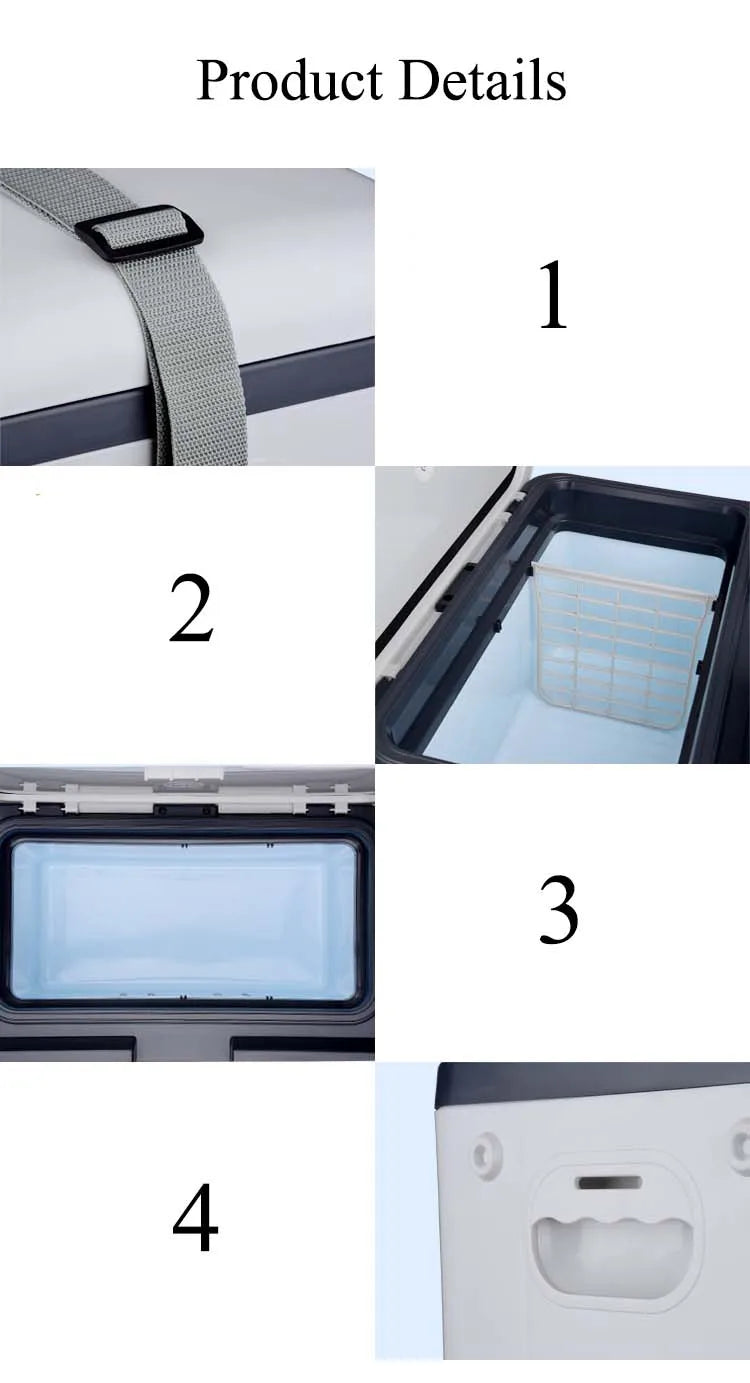 Product Details

1

2

3

4