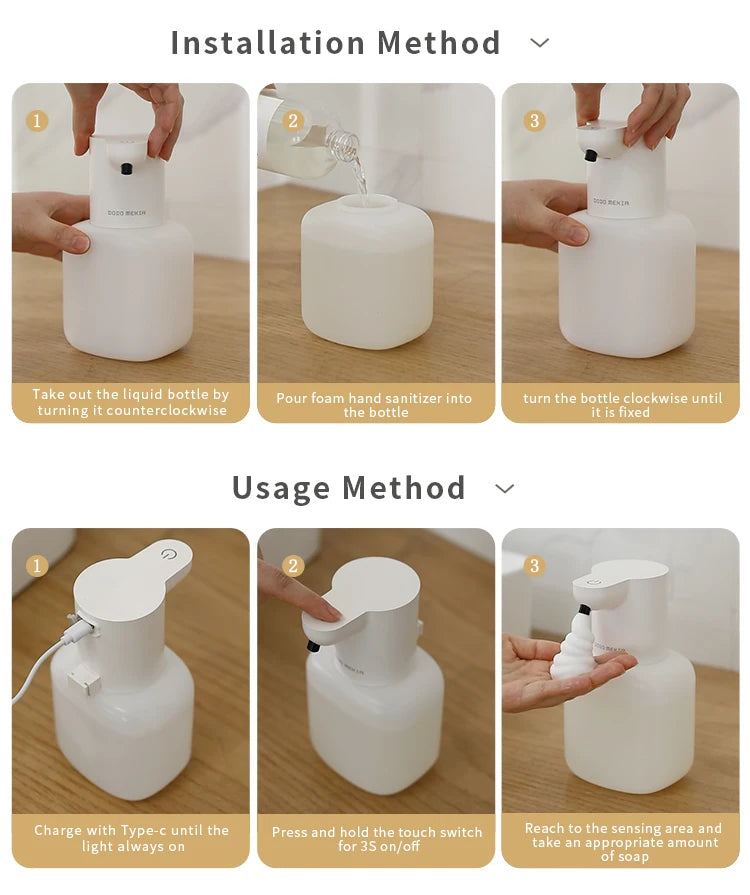 Installation Method

1

DODO MEKIN

Take out the liquid bottle by turning it counterclockwise

2

Pour foam hand sanitizer into the bottle

3

DODO MEKIN

turn the bottle clockwise until it is fixed

Usage Method

1

Charge with Type-c until the light always on

2

MEKIN

Press and hold the touch switch for 3S on/off

3

DODO MEKIN

Reach to the sensing area and take an appropriate amount of soap