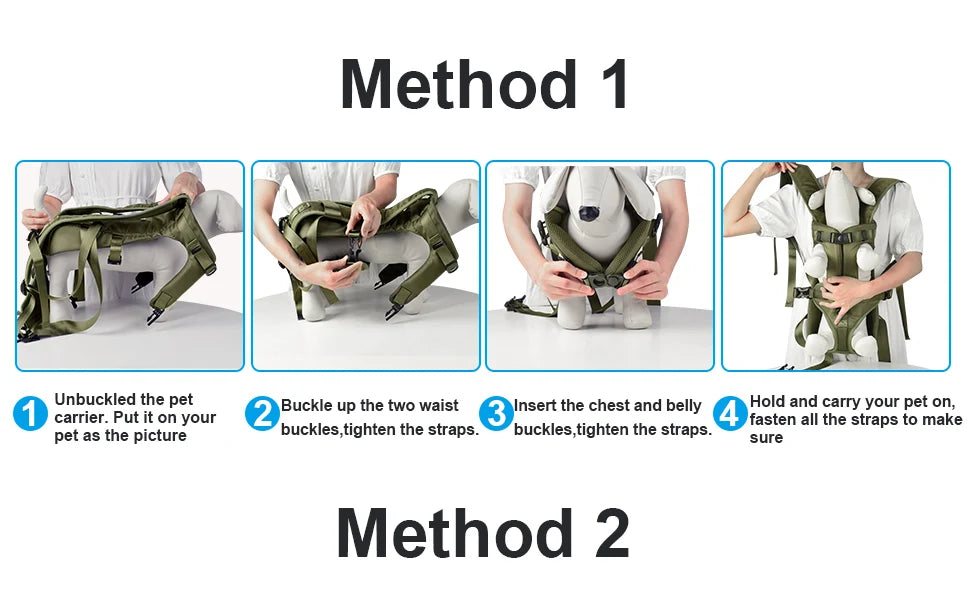 Method 1

1 Unbuckled the pet carrier. Put it on your pet as the picture

2 Buckle up the two waist buckles,tighten the straps.

3 Insert the chest and belly buckles,tighten the straps.

4 Hold and carry your pet on, fasten all the straps to make sure

Method 2