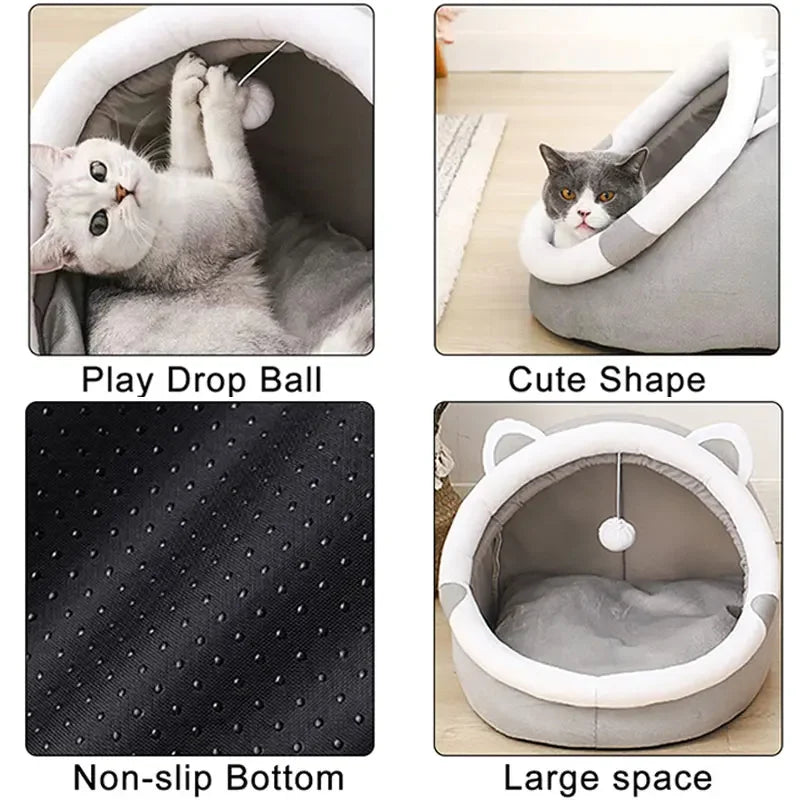 Play Drop Ball

Cute Shape

Non-slip Bottom

Large space