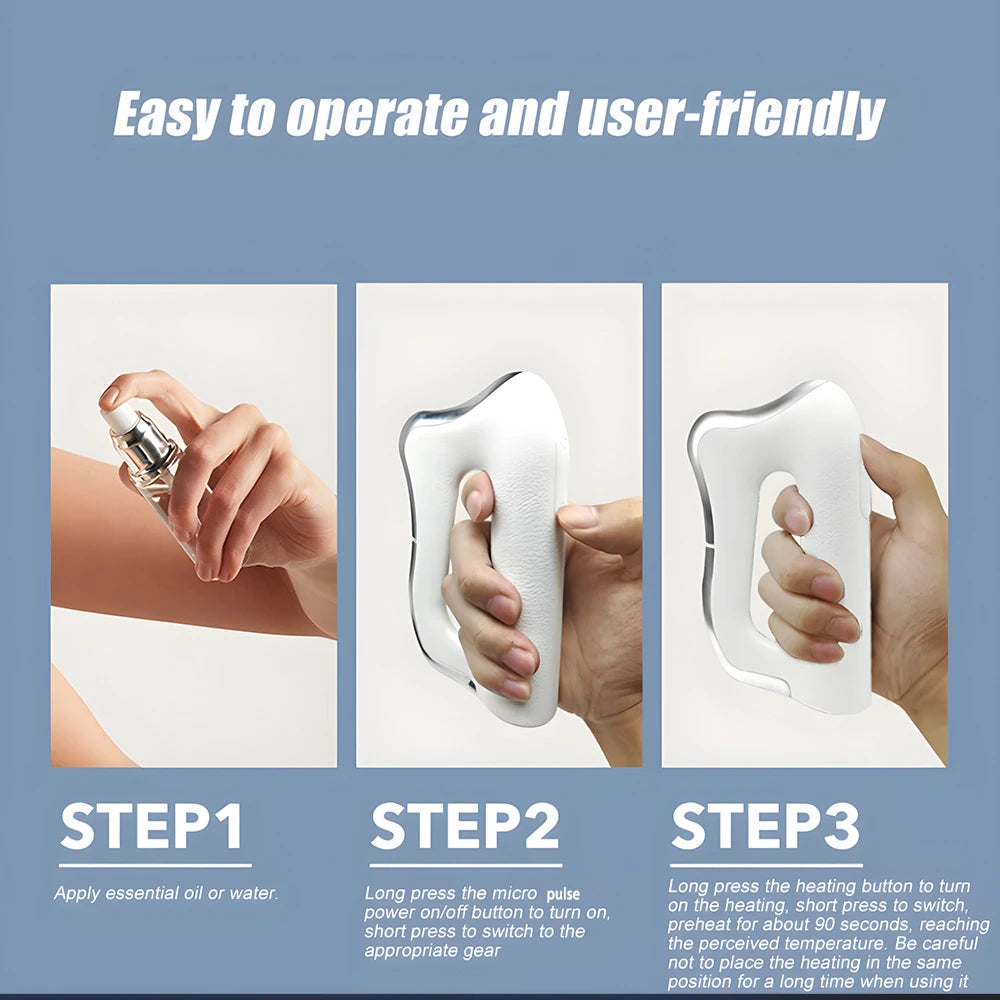 Easy to operate and user-friendly

STEP1

Apply essential oil or water.

STEP2

Long press the micro pulse power on/off button to turn on, short press to switch to the appropriate gear

STEP3

Long press the heating button to turn on the heating, short press to switch, preheat for about 90 seconds, reaching the perceived temperature. Be careful not to place the heating in the same position for a long time when using it