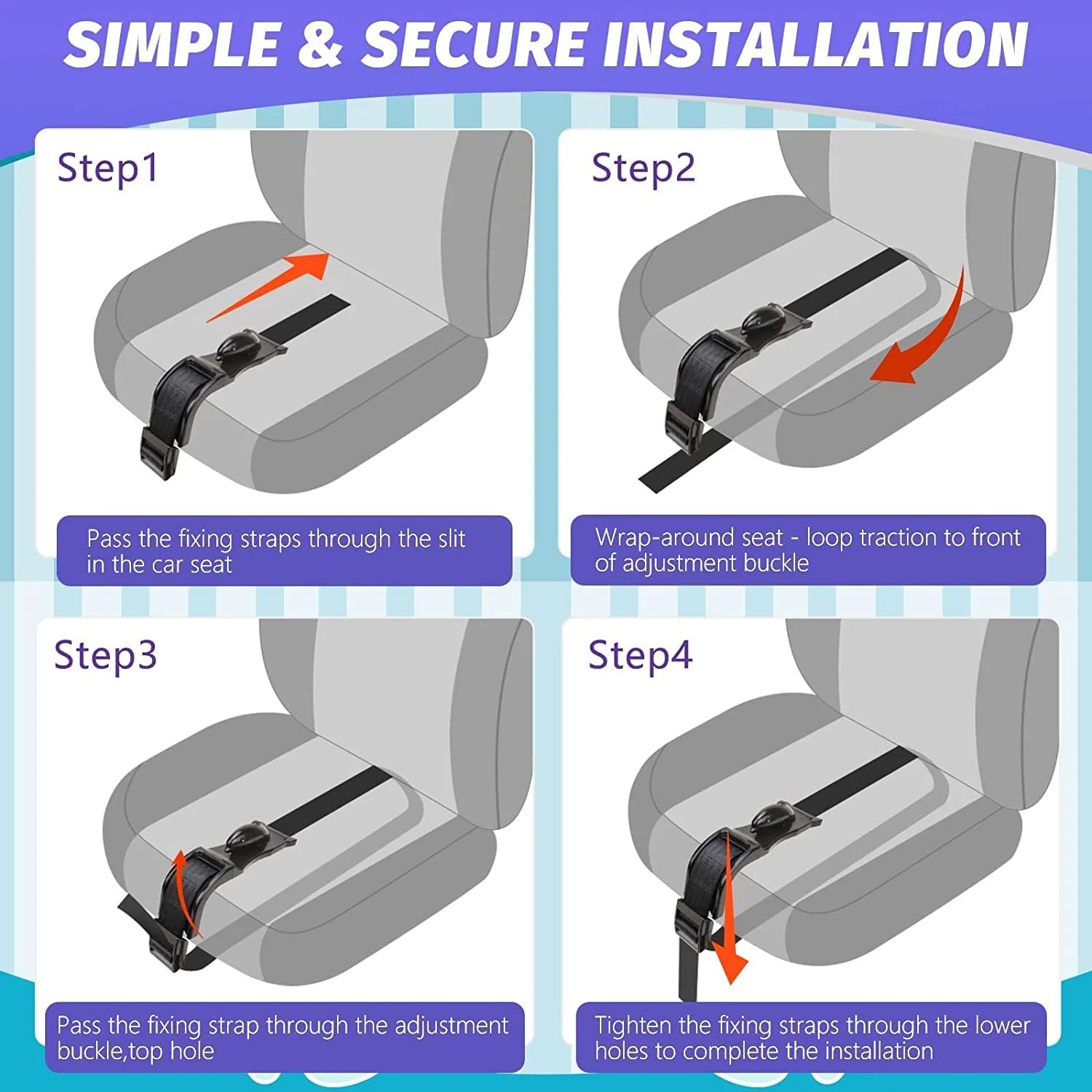 SIMPLE & SECURE INSTALLATION

Step1

Pass the fixing straps through the slit in the car seat

Step2

Wrap-around seat - loop traction to front of adjustment buckle

Step3

Pass the fixing strap through the adjustment buckle,top hole

Step4

Tighten the fixing straps through the lower holes to complete the installation