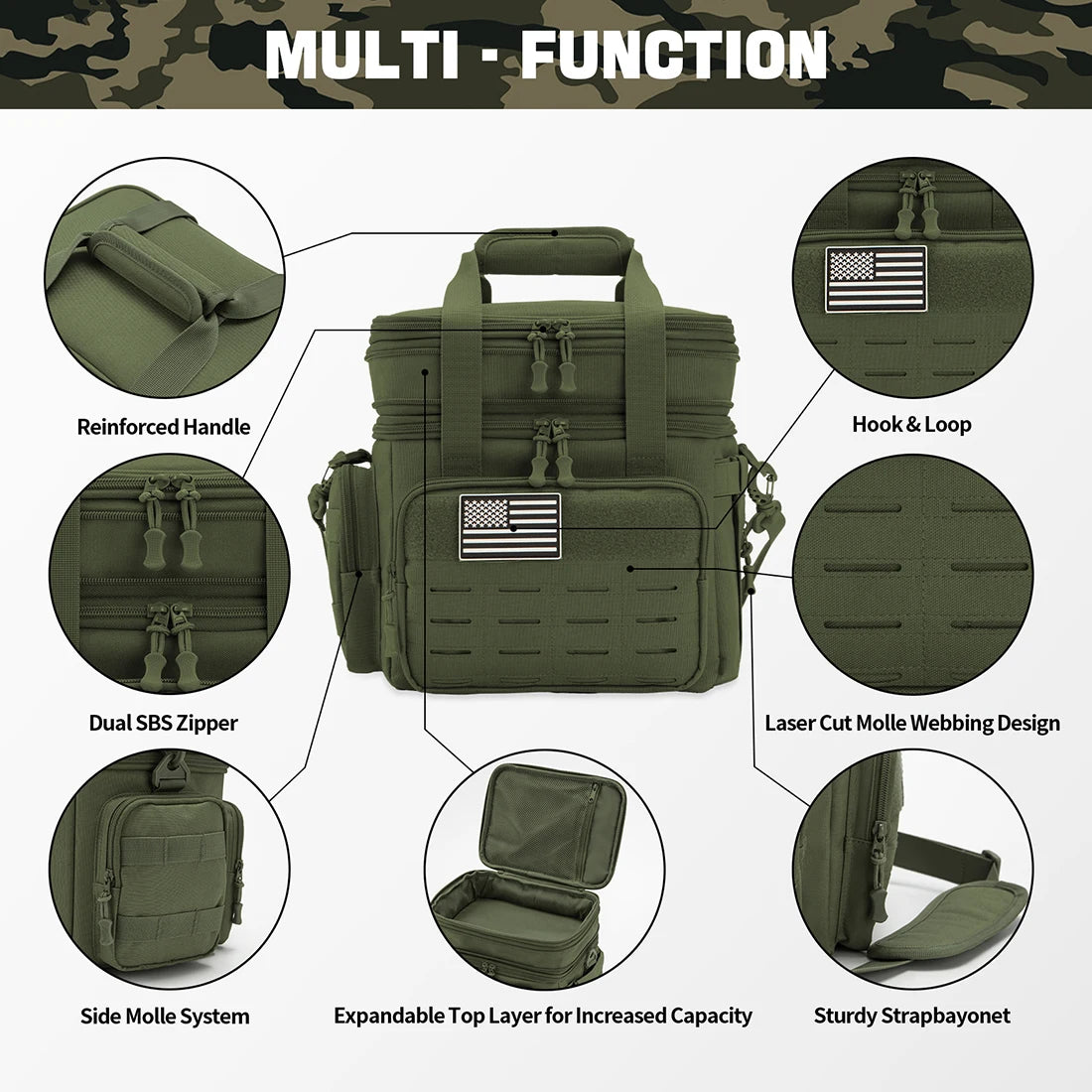 MULTI - FUNCTION

Reinforced Handle

Hook & Loop

Dual SBS Zipper

Laser Cut Molle Webbing Design

Side Molle System

Expandable Top Layer for Increased Capacity

Sturdy Strapbayonet