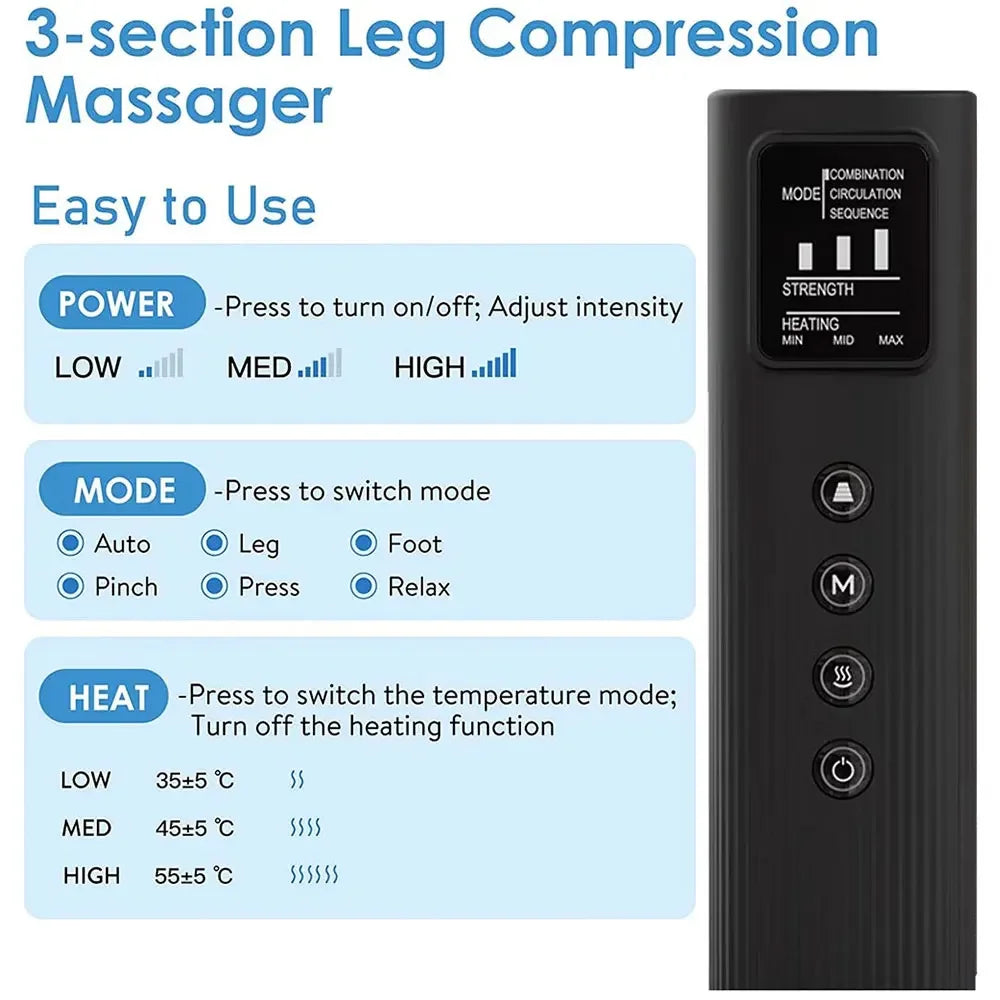 3-section Leg Compression Massager

Easy to Use

POWER -Press to turn on/off; Adjust intensity

LOW MED HIGH

MODE -Press to switch mode

Auto Leg Foot
Pinch Press Relax

HEAT -Press to switch the temperature mode; Turn off the heating function

LOW 35±5 ℃
MED 45±5 ℃
HIGH 55±5 ℃

MODE COMBINATION CIRCULATION SEQUENCE

STRENGTH

HEATING
MIN MID MAX

M