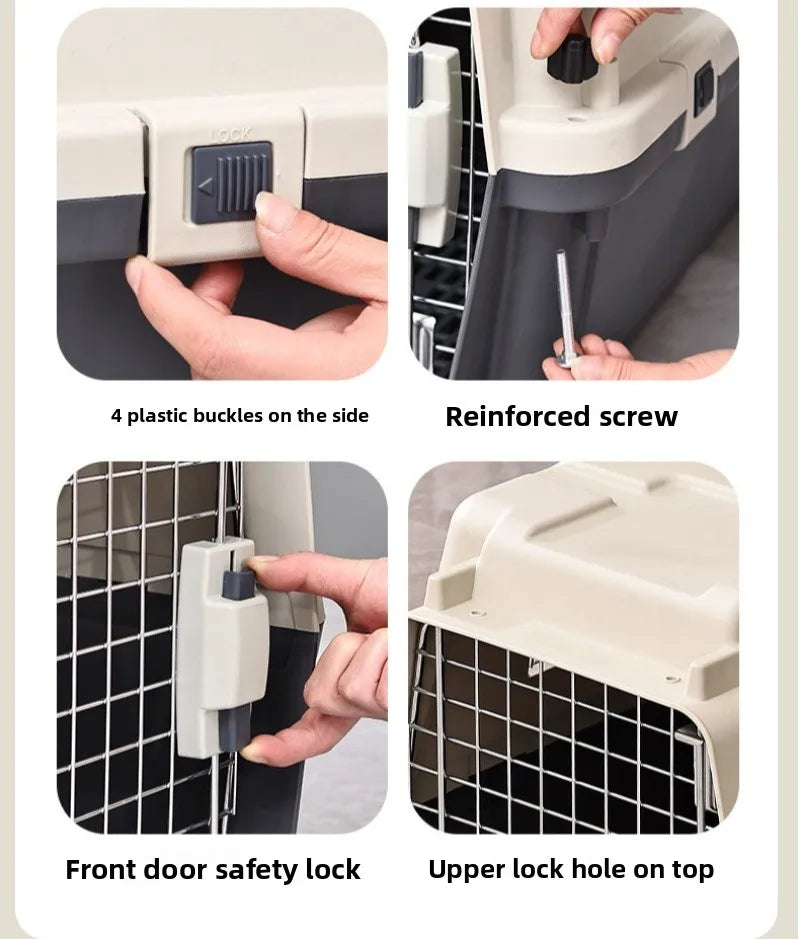 LOCK

4 plastic buckles on the side

Reinforced screw

Front door safety lock

Upper lock hole on top