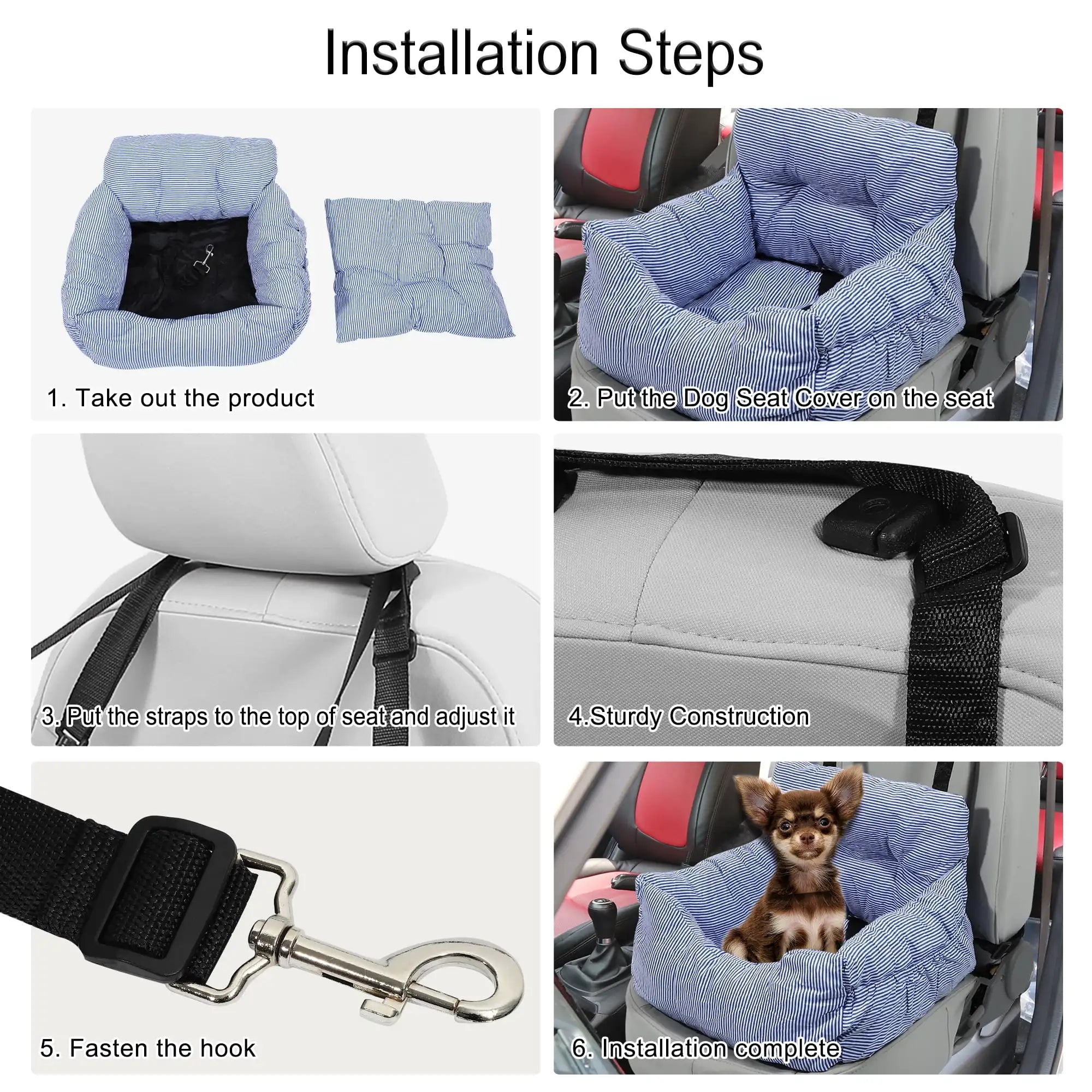 Installation Steps

1. Take out the product

2. Put the Dog Seat Cover on the seat

3. Put the straps to the top of seat and adjust it

4.Sturdy Construction

5. Fasten the hook

6. Installation complete