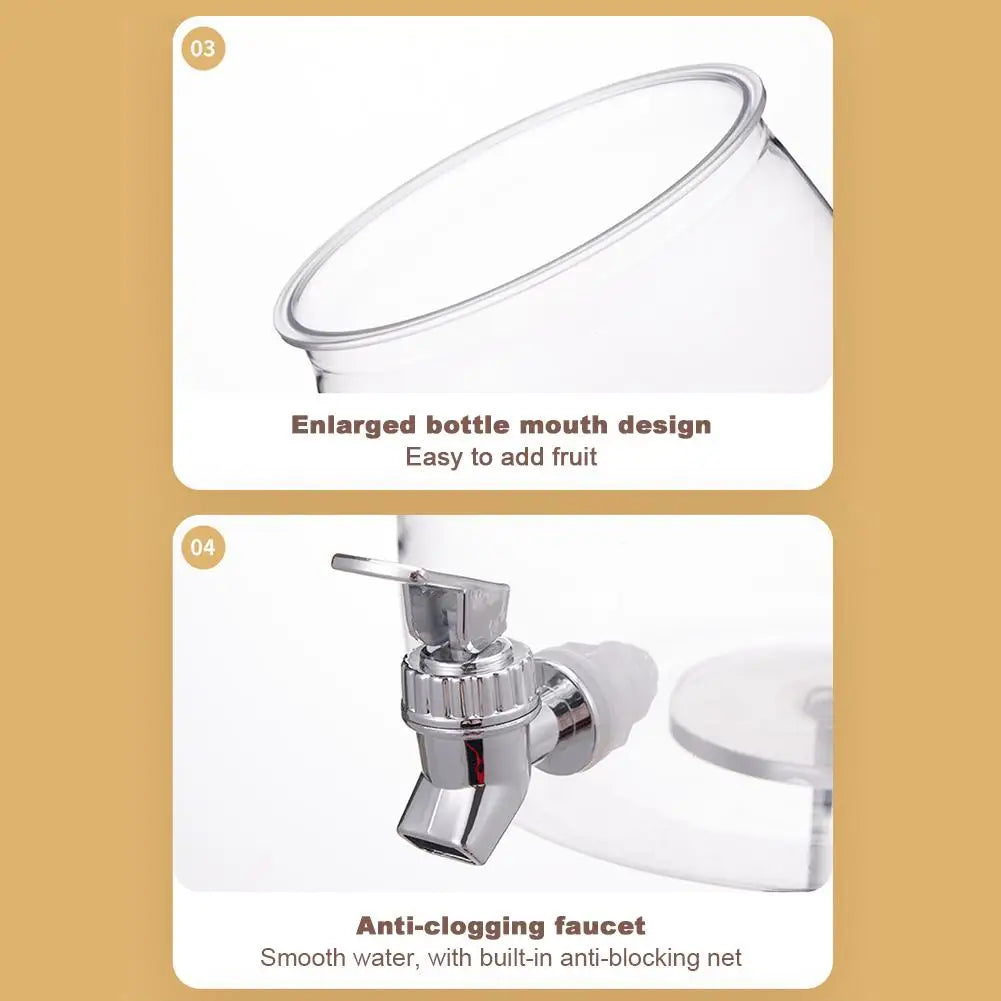 03

Enlarged bottle mouth design
Easy to add fruit

04

Anti-clogging faucet
Smooth water, with built-in anti-blocking net