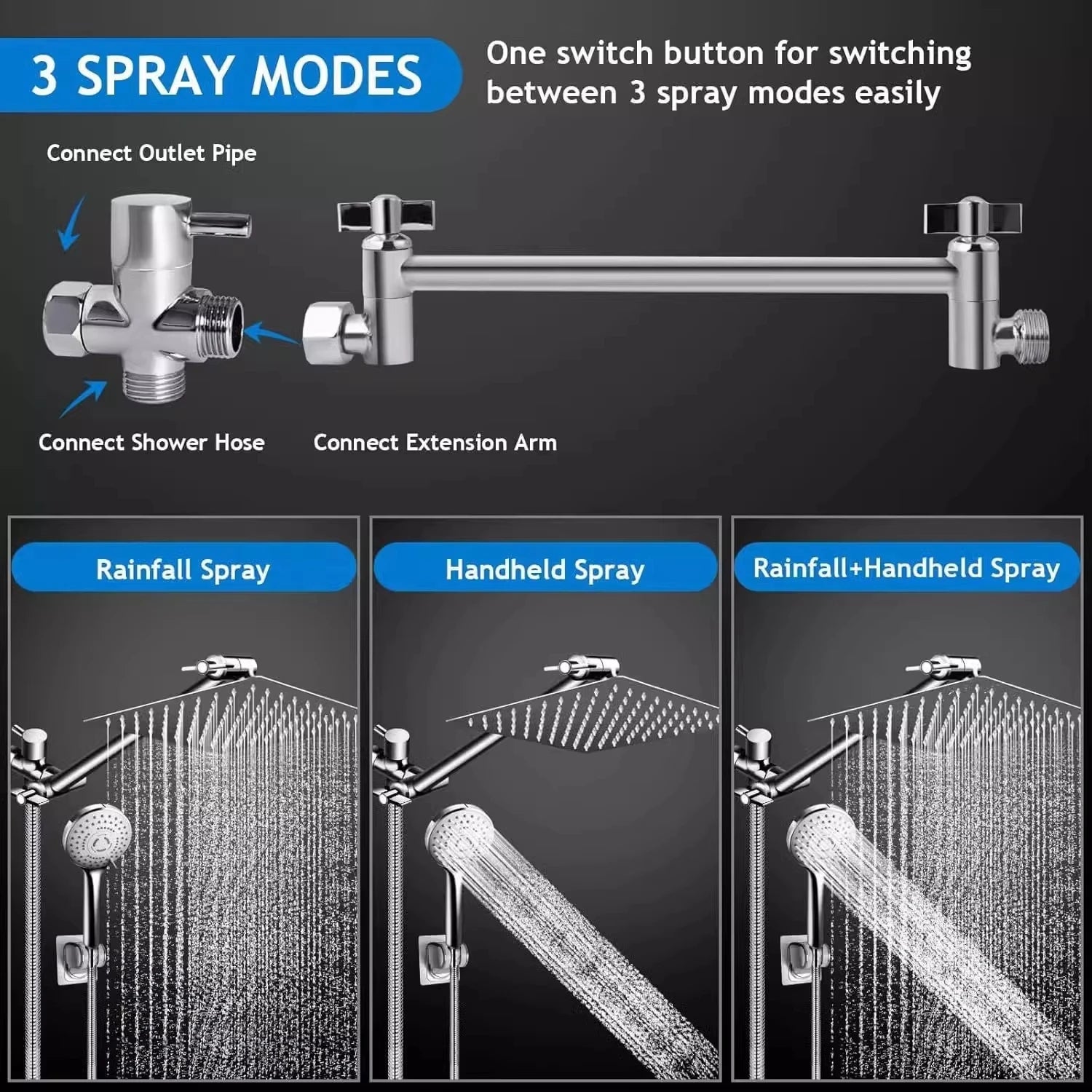 3 SPRAY MODES

One switch button for switching between 3 spray modes easily

Connect Outlet Pipe

Connect Shower Hose

Connect Extension Arm

Rainfall Spray

Handheld Spray

Rainfall+Handheld Spray