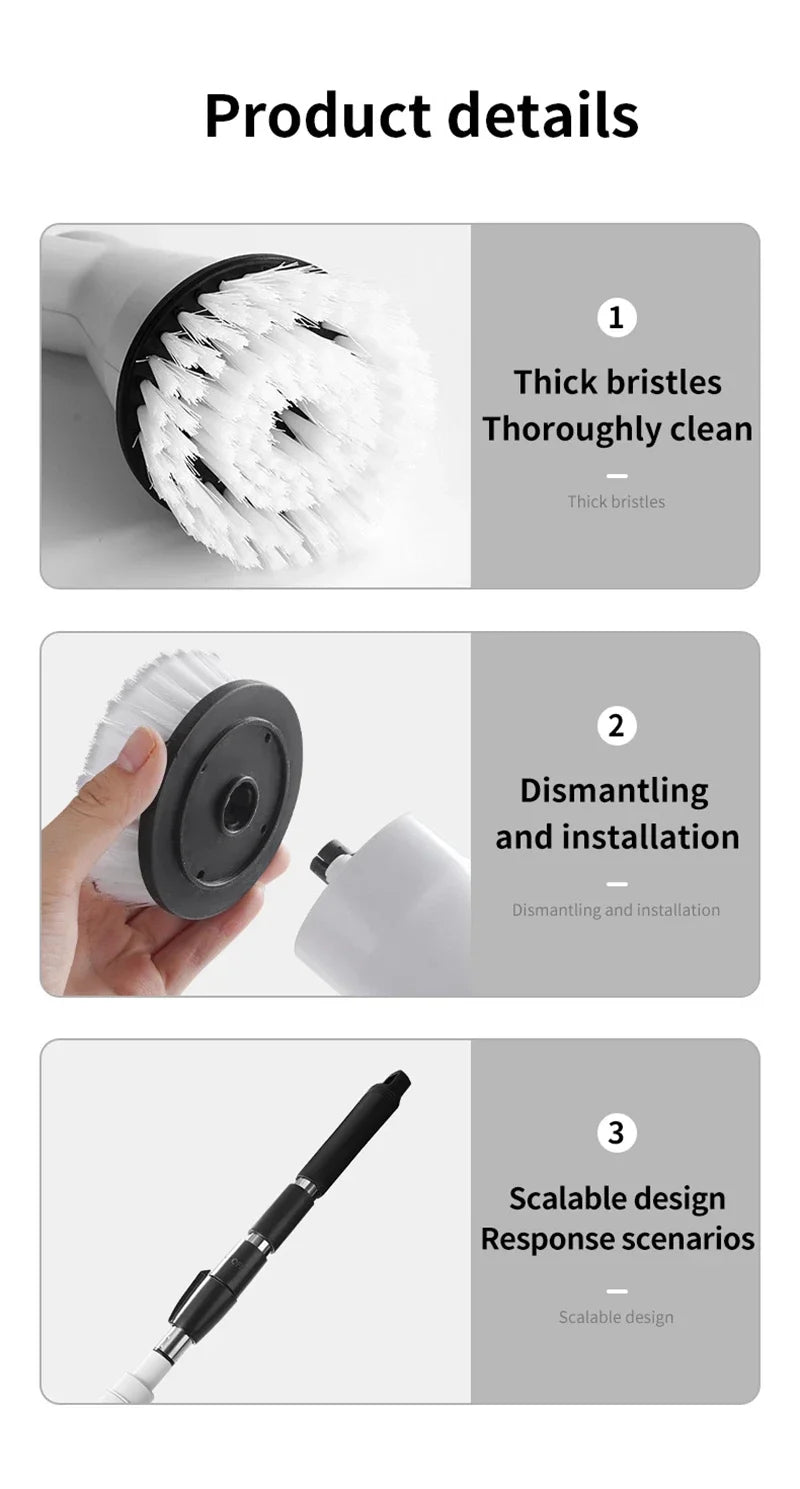 Product details

1

Thick bristles
Thoroughly clean

Thick bristles

2

Dismantling
and installation

Dismantling and installation

3

Scalable design
Response scenarios

Scalable design