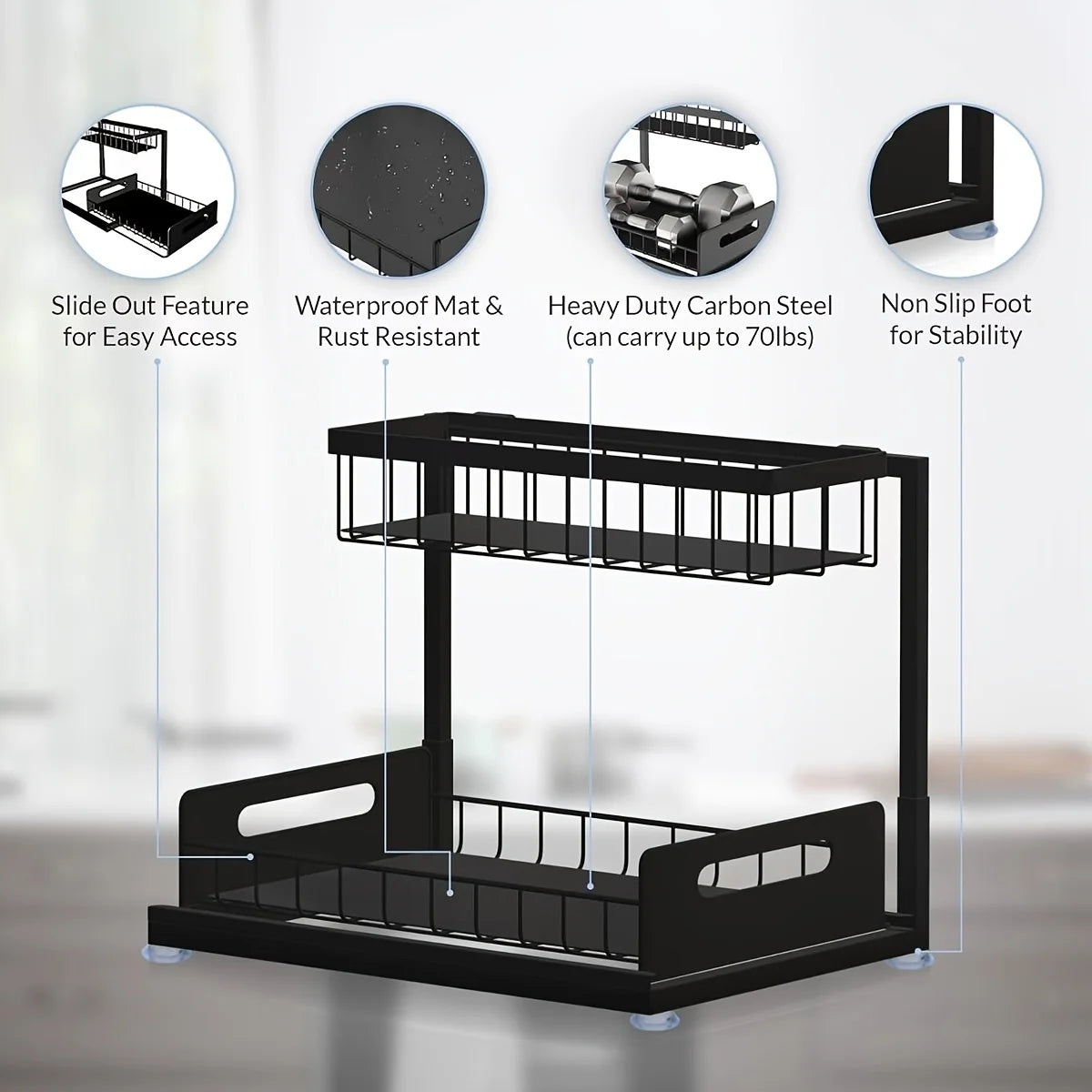 Slide Out Feature for Easy Access

Waterproof Mat & Rust Resistant

Heavy Duty Carbon Steel (can carry up to 70lbs)

Non Slip Foot for Stability