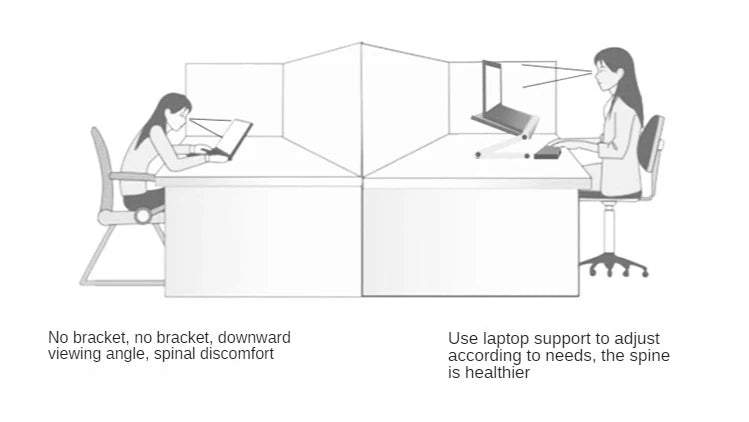 No bracket, no bracket, downward viewing angle, spinal discomfort

Use laptop support to adjust according to needs, the spine is healthier