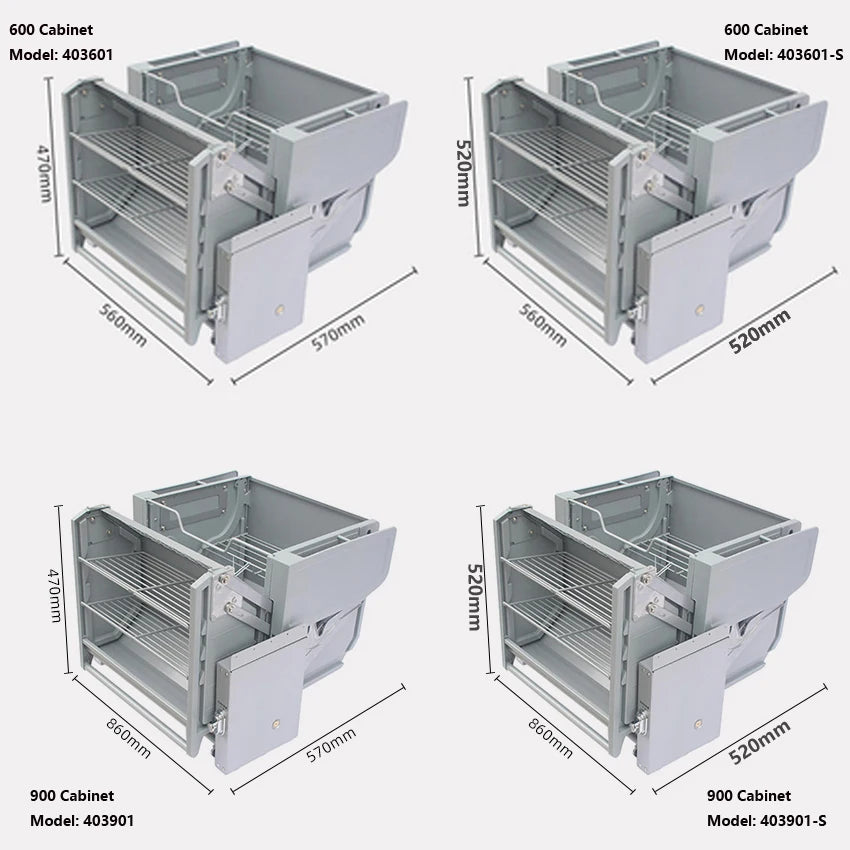 600 Cabinet
Model: 403601

470mm

560mm

570mm

600 Cabinet
Model: 403601-S

520mm

560mm

520mm

470mm

860mm

570mm

900 Cabinet
Model: 403901

520mm

860mm

520mm

900 Cabinet
Model: 403901-S