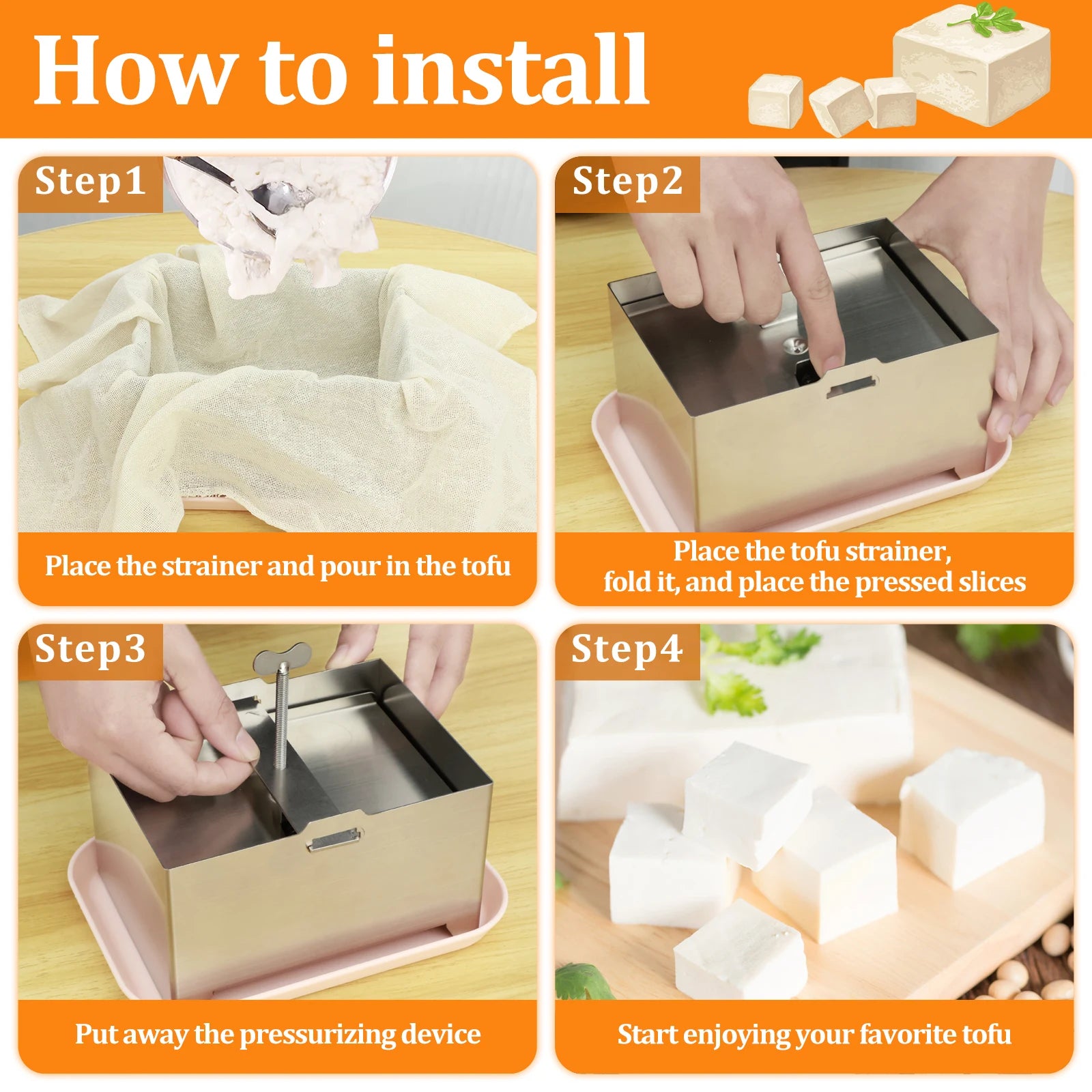 How to install

Step1

Place the strainer and pour in the tofu

Step2

Place the tofu strainer, fold it, and place the pressed slices

Step3

Put away the pressurizing device

Step4

Start enjoying your favorite tofu