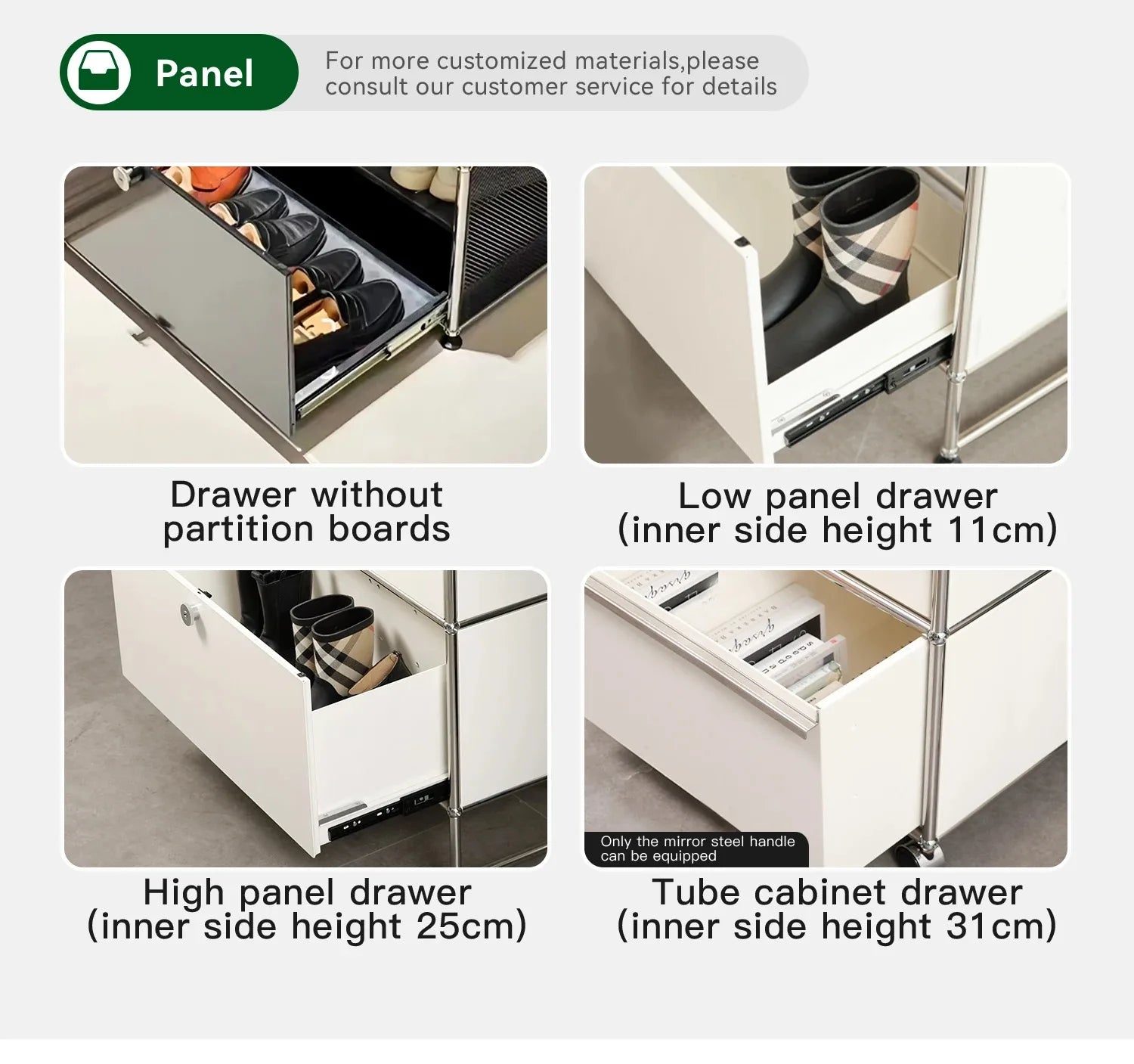 Panel

For more customized materials,please consult our customer service for details

Drawer without partition boards

Low panel drawer (inner side height 11cm)

High panel drawer (inner side height 25cm)

Only the mirror steel handle can be equipped

Tube cabinet drawer (inner side height 31cm)