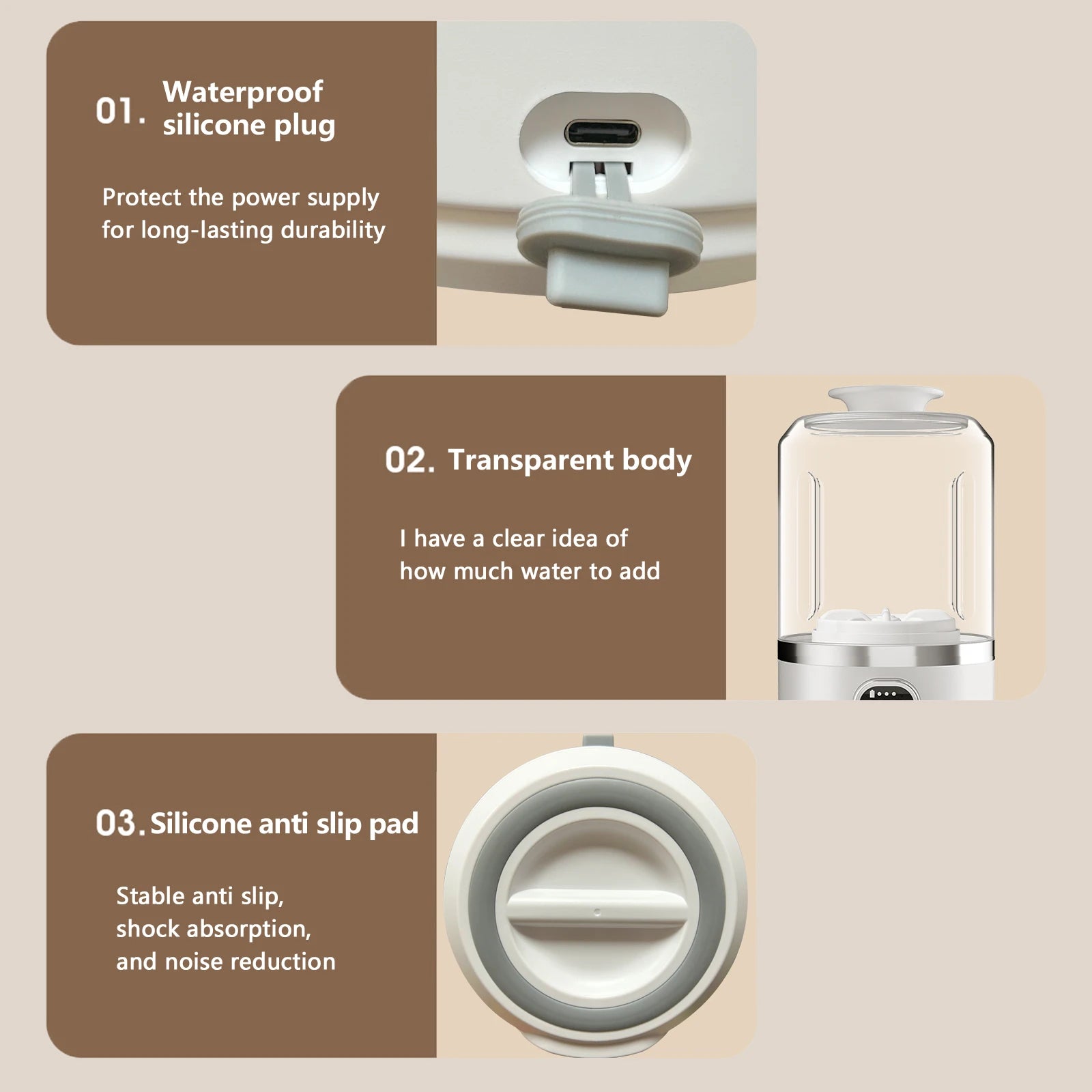 01. Waterproof silicone plug

Protect the power supply for long-lasting durability

02. Transparent body

I have a clear idea of how much water to add

03. Silicone anti slip pad

Stable anti slip, shock absorption, and noise reduction