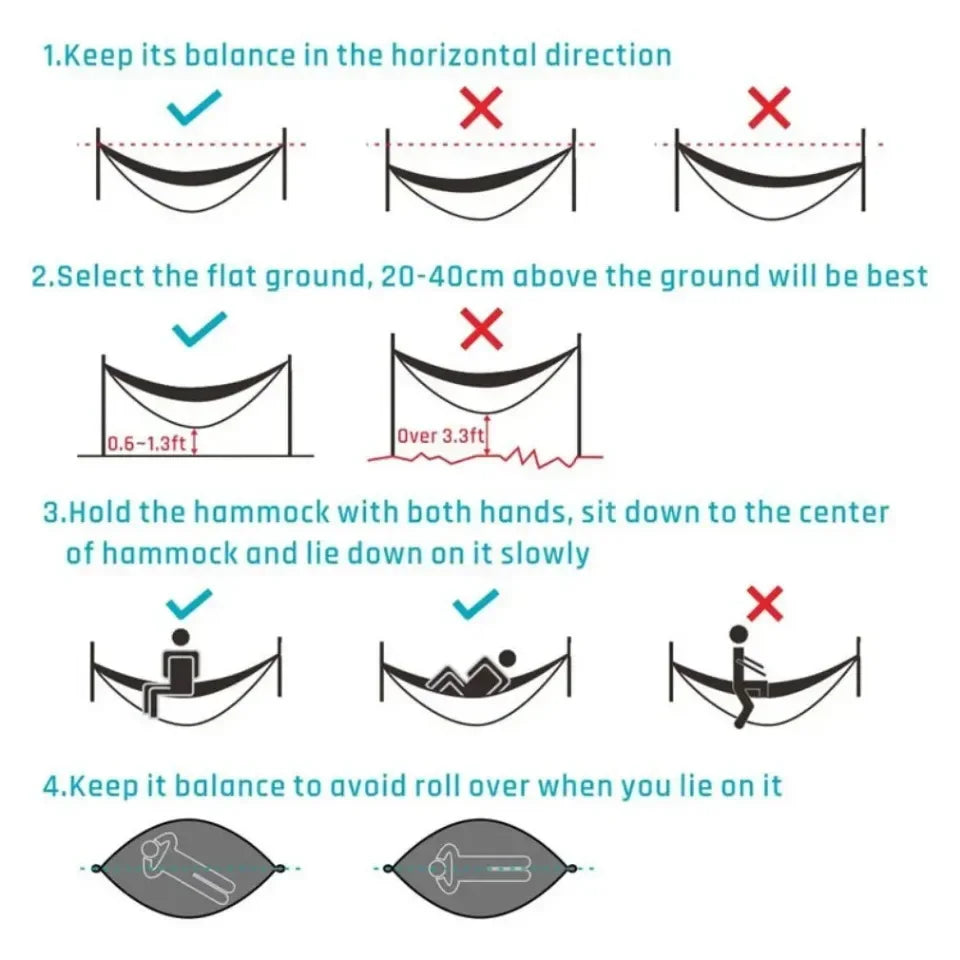 1.Keep its balance in the horizontal direction

2.Select the flat ground, 20-40cm above the ground will be best

0.6~1.3ft

Over 3.3ft

3.Hold the hammock with both hands, sit down to the center of hammock and lie down on it slowly

4.Keep it balance to avoid roll over when you lie on it