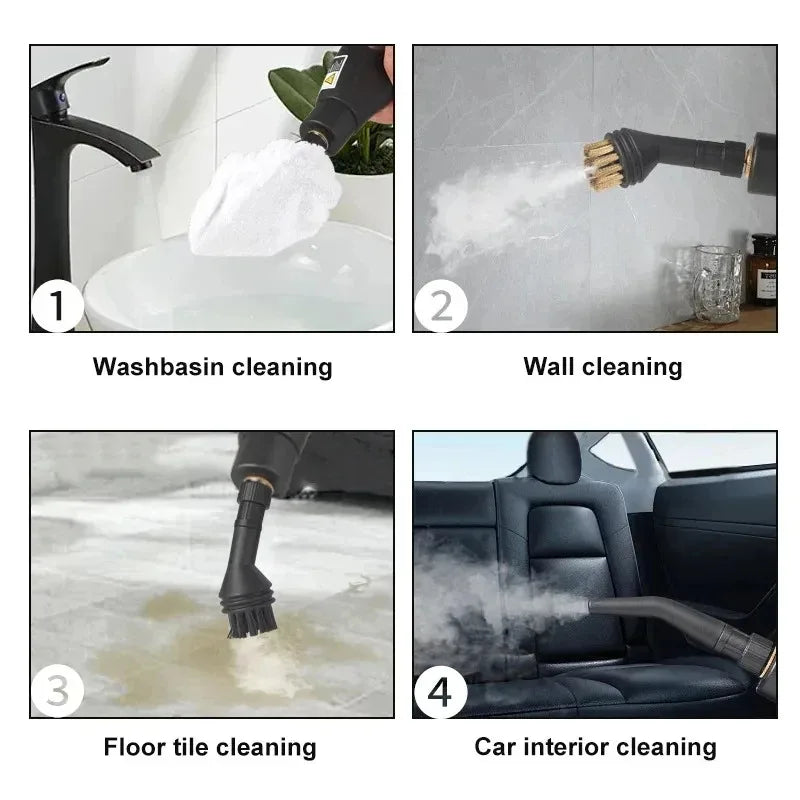 1

Washbasin cleaning

2

Wall cleaning

3

Floor tile cleaning

4

Car interior cleaning