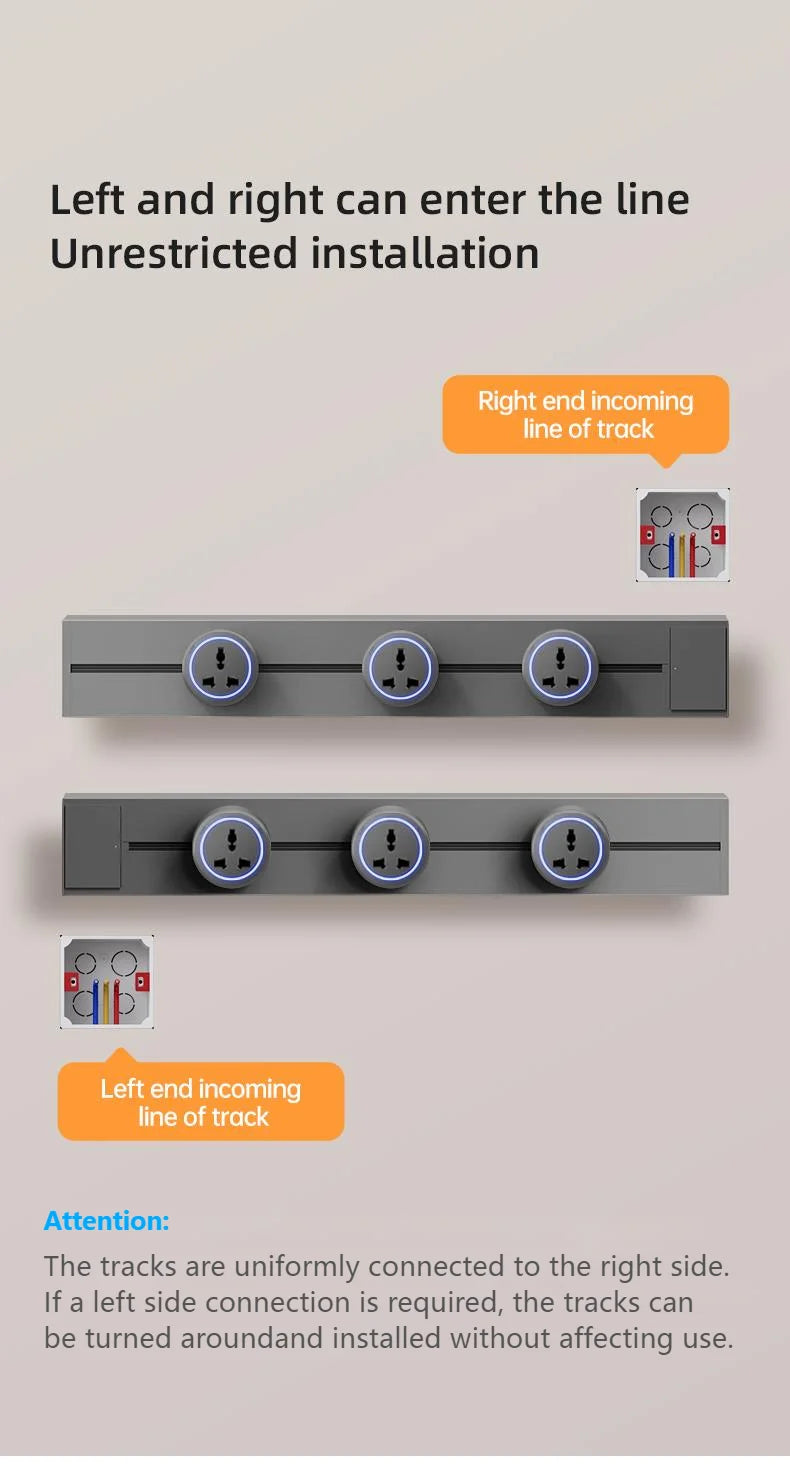 Left and right can enter the line
Unrestricted installation

Right end incoming line of track

Left end incoming line of track

Attention:

The tracks are uniformly connected to the right side. If a left side connection is required, the tracks can be turned aroundand installed without affecting use.