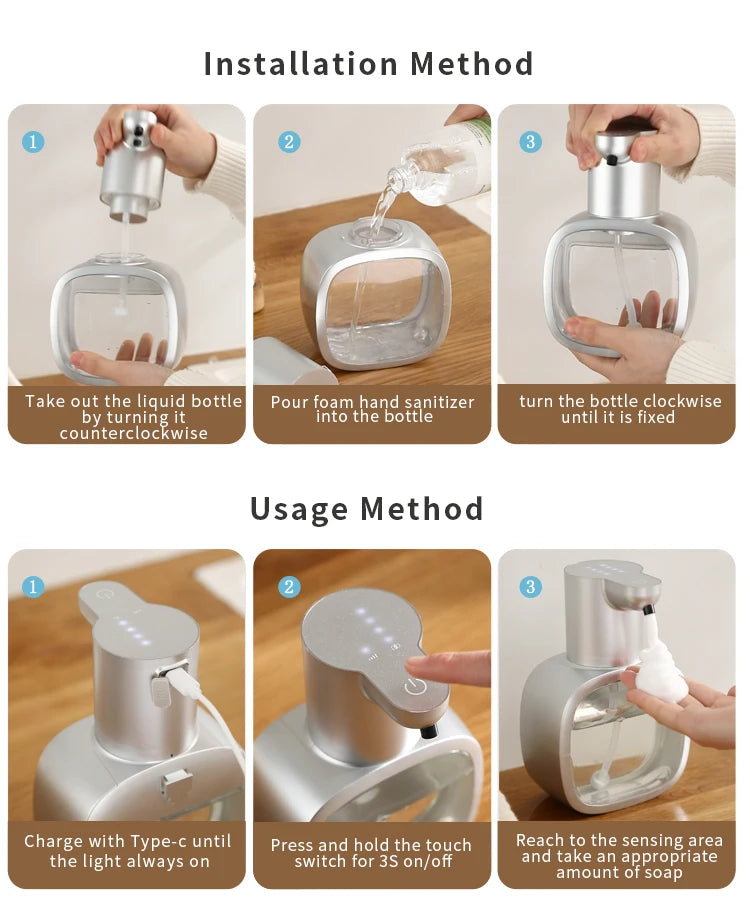 Installation Method

1
Take out the liquid bottle by turning it counterclockwise

2
Pour foam hand sanitizer into the bottle

3
turn the bottle clockwise until it is fixed

Usage Method

1
Charge with Type-c until the light always on

2
Press and hold the touch switch for 3S on/off

3
Reach to the sensing area and take an appropriate amount of soap