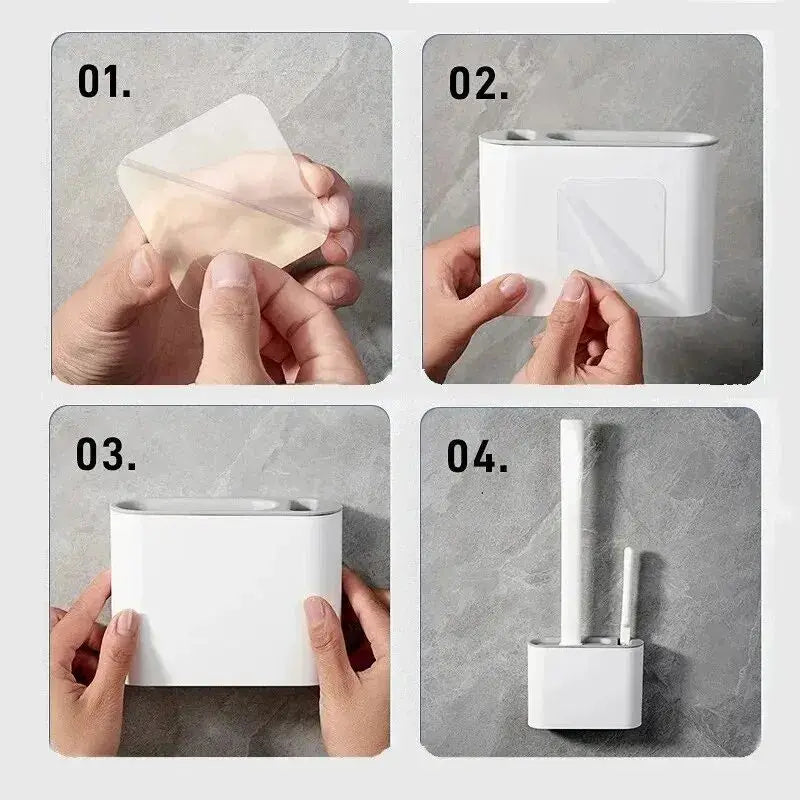 01.

02.

03.

04.