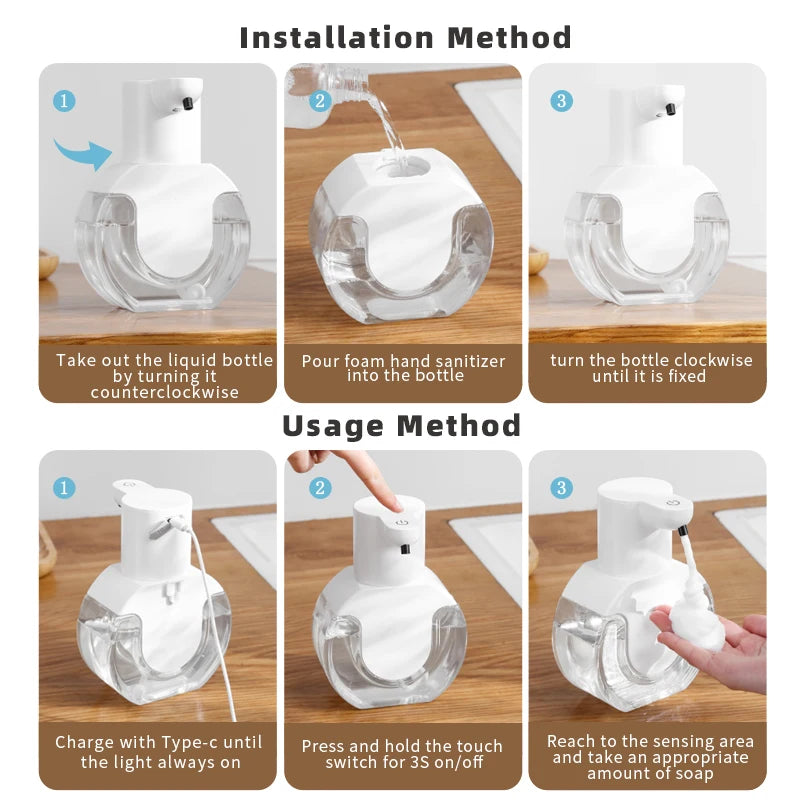 Installation Method

1

Take out the liquid bottle by turning it counterclockwise

2

Pour foam hand sanitizer into the bottle

3

turn the bottle clockwise until it is fixed

Usage Method

1

Charge with Type-c until the light always on

2

Press and hold the touch switch for 3S on/off

3

Reach to the sensing area and take an appropriate amount of soap