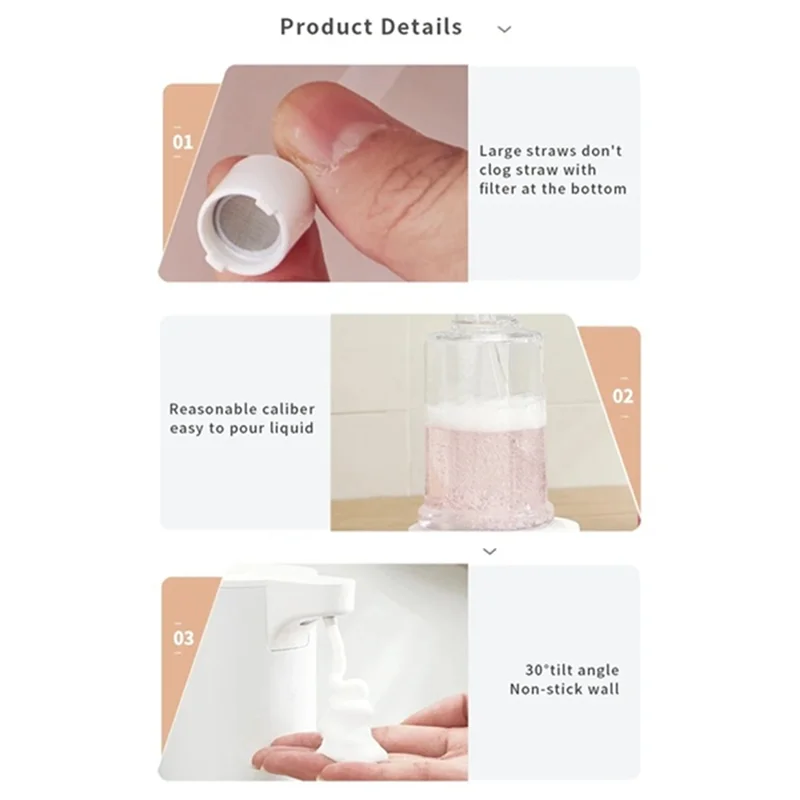 Product Details

01

Large straws don't clog straw with filter at the bottom

Reasonable caliber easy to pour liquid

02

03

30°tilt angle
Non-stick wall