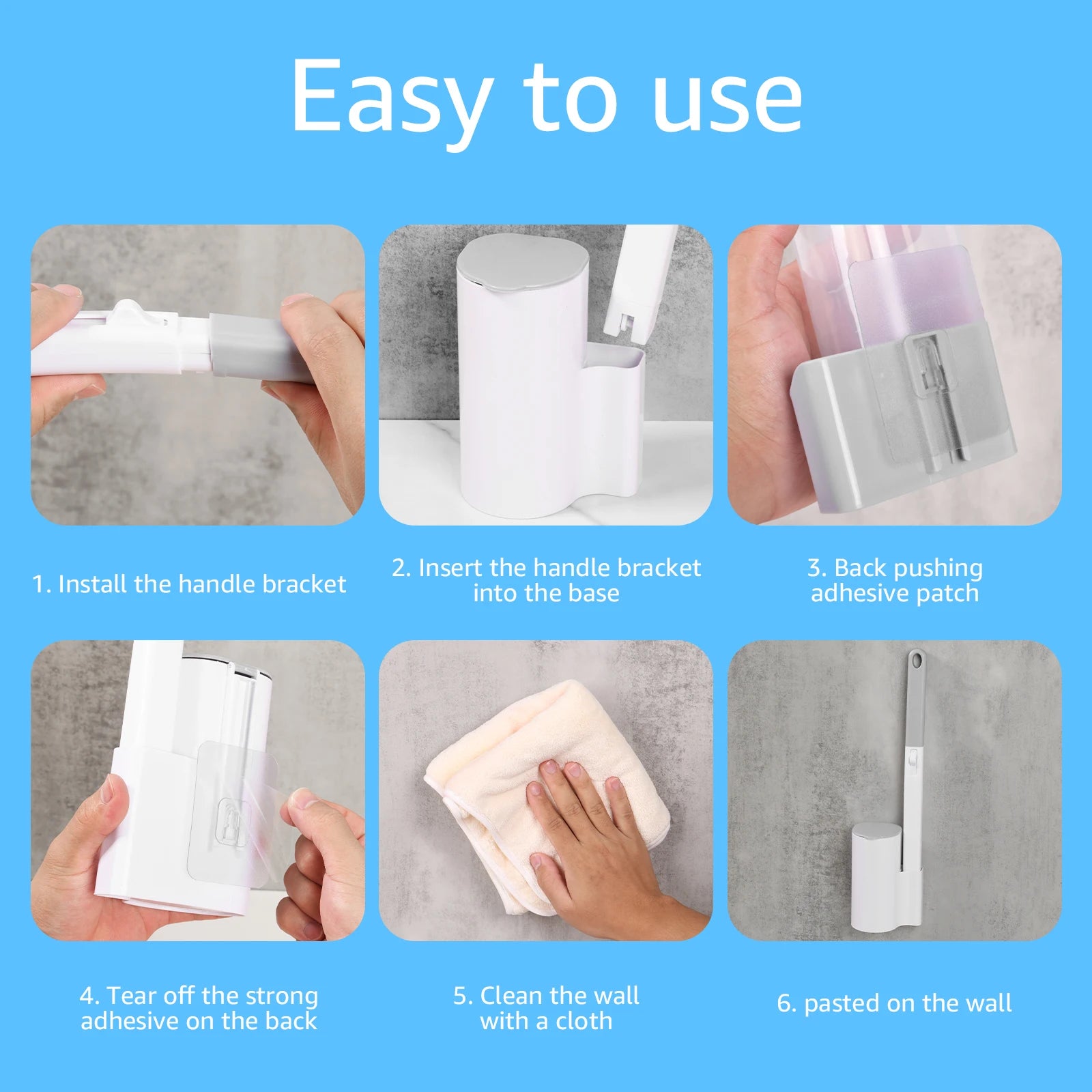 Easy to use

1. Install the handle bracket

2. Insert the handle bracket into the base

3. Back pushing adhesive patch

4. Tear off the strong adhesive on the back

5. Clean the wall with a cloth

6. pasted on the wall