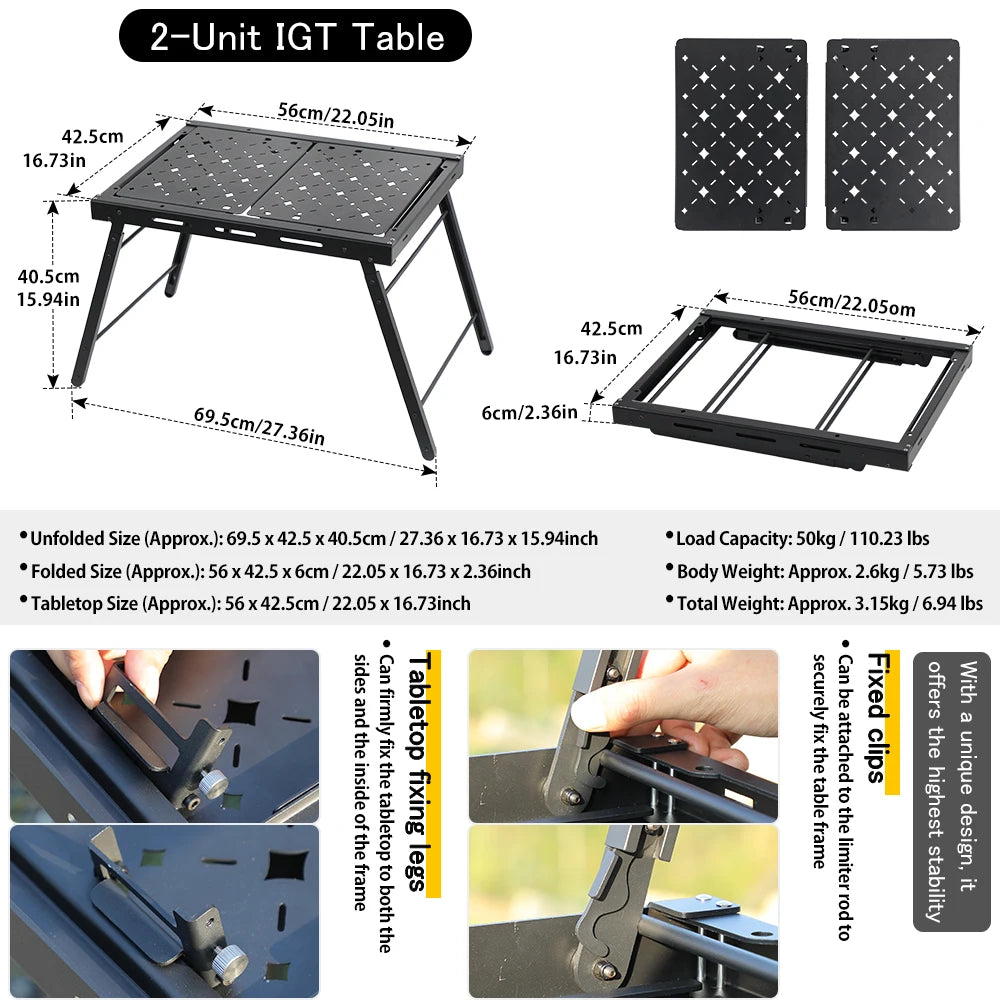 2-Unit IGT Table

56cm/22.05in
42.5cm
16.73in
40.5cm
15.94in
69.5cm/27.36in

56cm/22.05om
42.5cm
16.73in
6cm/2.36in

• Unfolded Size (Approx.): 69.5 x 42.5 x 40.5cm / 27.36 x 16.73 x 15.94inch
• Folded Size (Approx.): 56 x 42.5 x 6cm / 22.05 x 16.73 x 2.36inch
• Tabletop Size (Approx.): 56 x 42.5cm / 22.05 x 16.73inch

• Load Capacity: 50kg / 110.23 lbs
• Body Weight: Approx. 2.6kg / 5.73 lbs
• Total Weight: Approx. 3.15kg / 6.94 lbs

Tabletop fixing legs
• Can firmly fix the tabletop to both the sides and the inside of the frame

Fixed clips
• Can be attached to the limiter rod to securely fix the table frame

With a unique design, it offers the highest stability