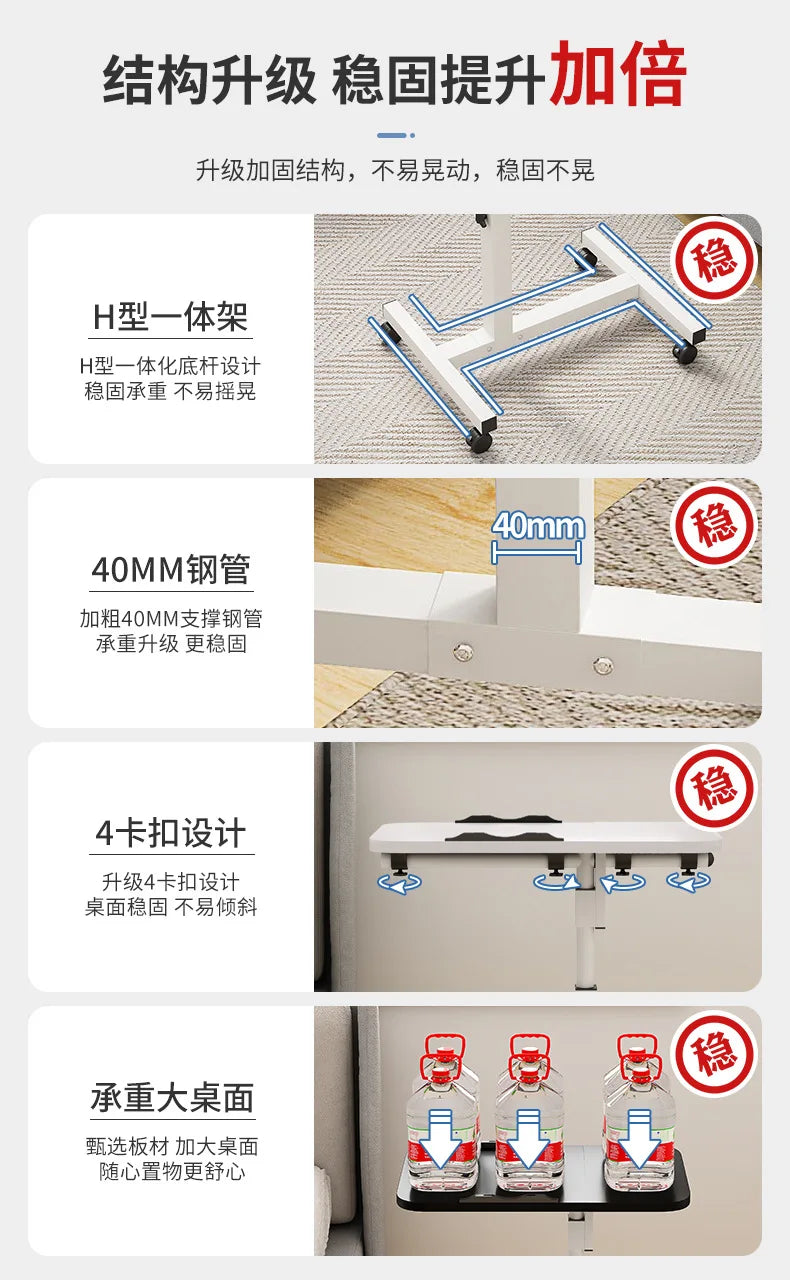 结构升级 稳固提升加倍

升级加固结构，不易晃动，稳固不晃

H型一体架

H型一体化底杆设计
稳固承重 不易摇晃

稳

40MM钢管

加粗40MM支撑钢管
承重升级 更稳固

40mm

稳

4卡扣设计

升级4卡扣设计
桌面稳固 不易倾斜

稳

承重大桌面

甄选板材 加大桌面
随心置物更舒心

稳