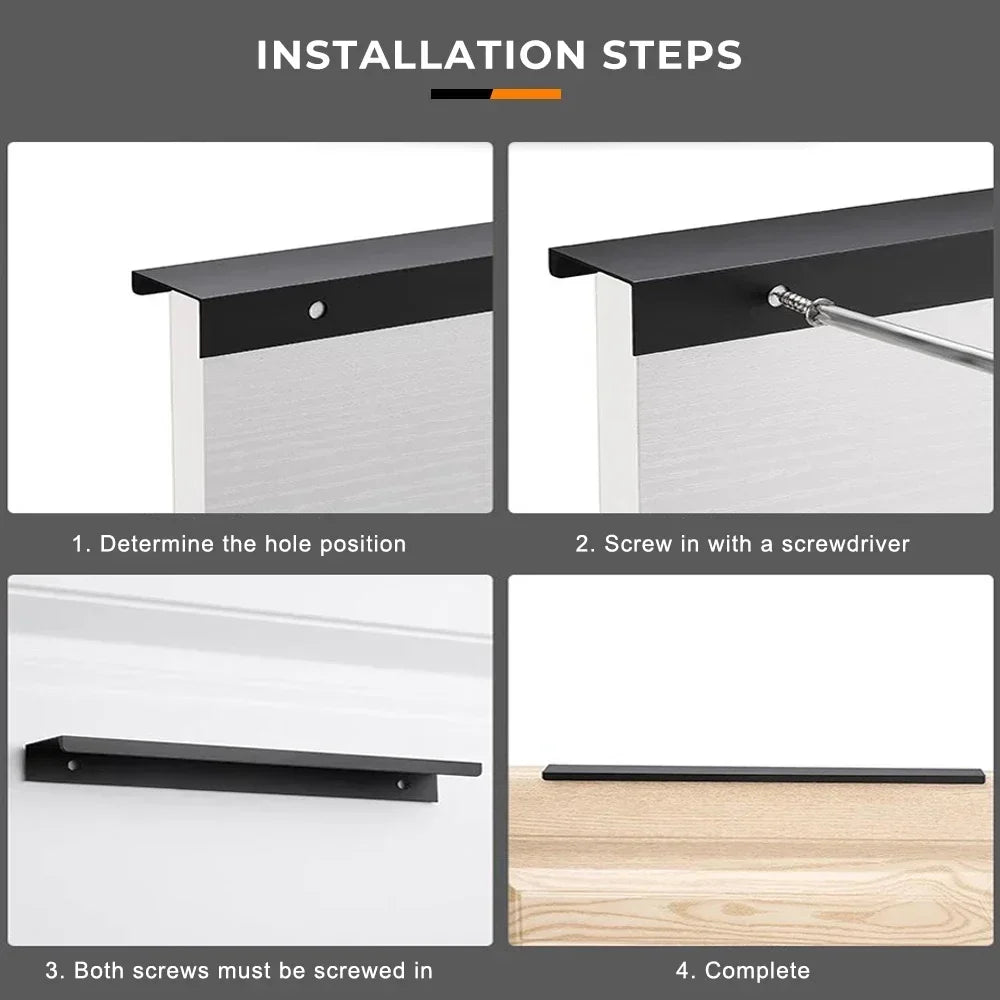 INSTALLATION STEPS

1. Determine the hole position

2. Screw in with a screwdriver

3. Both screws must be screwed in

4. Complete