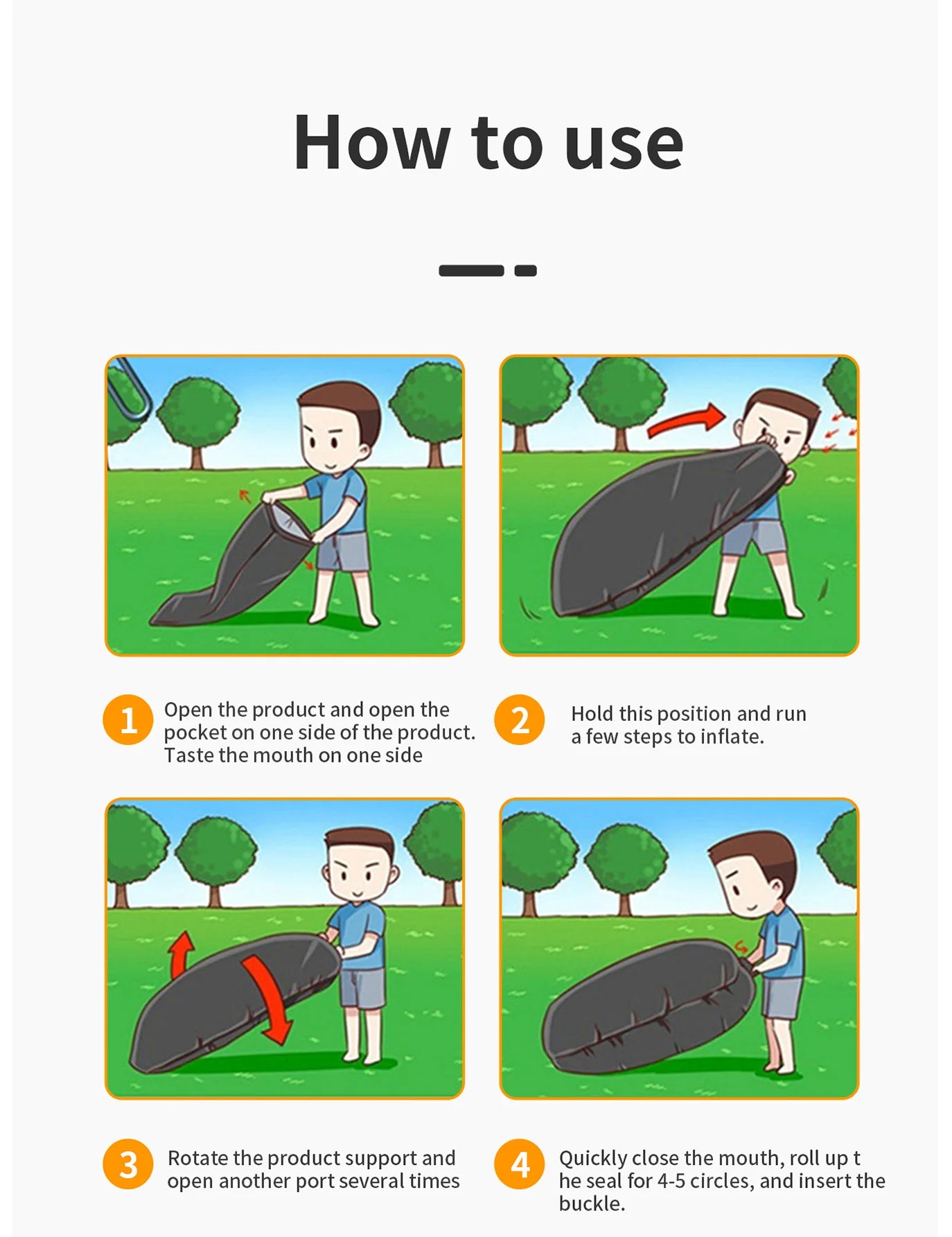 How to use

1 Open the product and open the pocket on one side of the product. Taste the mouth on one side

2 Hold this position and run a few steps to inflate.

3 Rotate the product support and open another port several times

4 Quickly close the mouth, roll up t he seal for 4-5 circles, and insert the buckle.