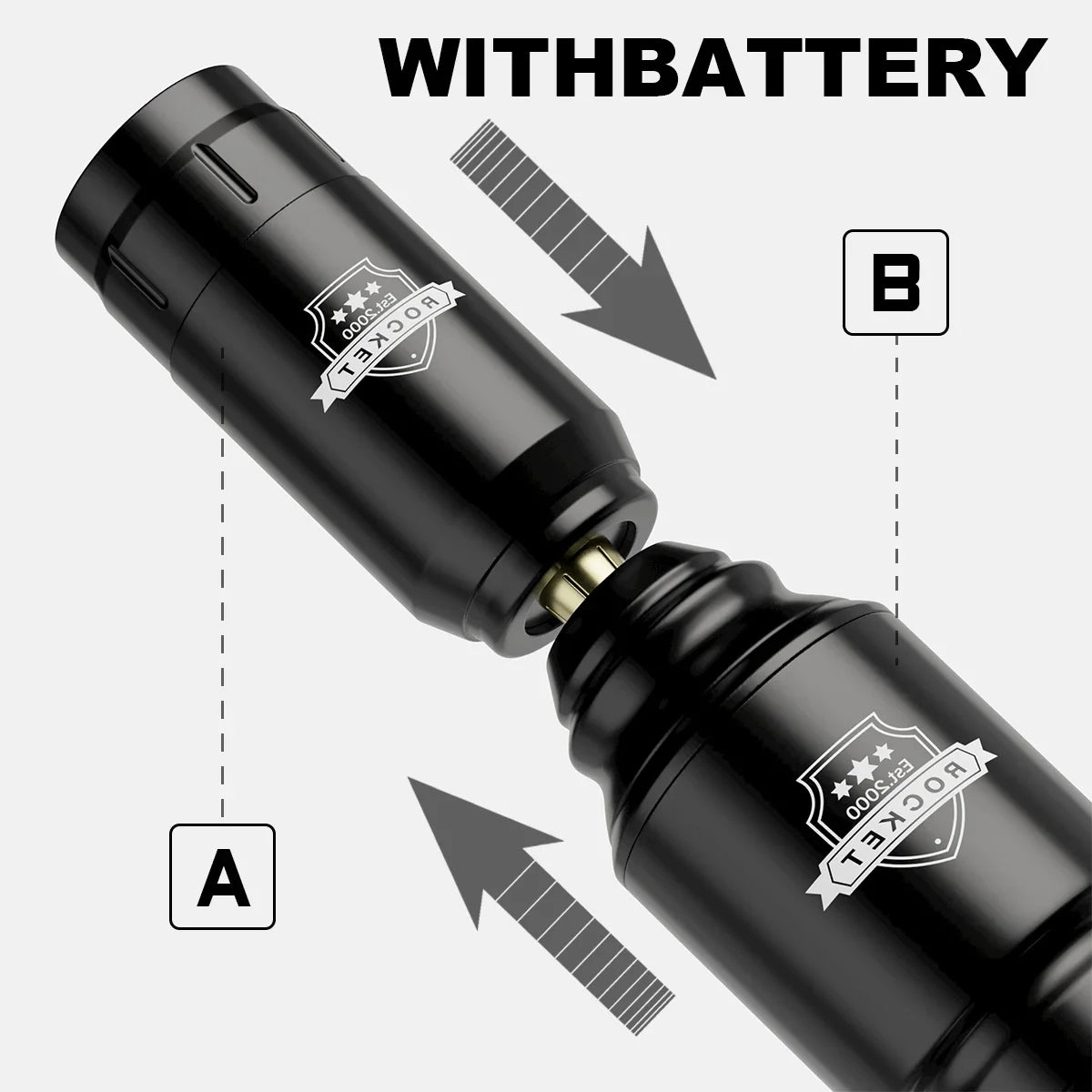 WITHBATTERY

B

Est.2000
ROCKET

Est.2000
ROCKET

A