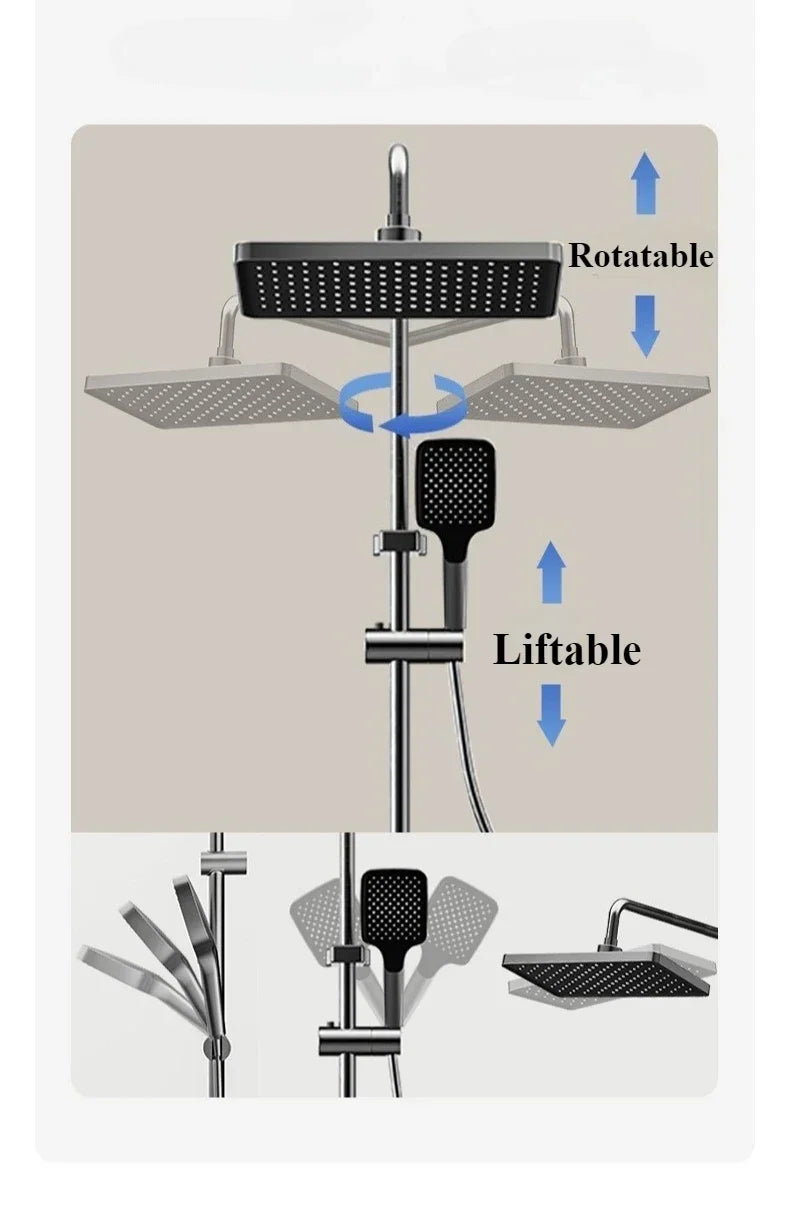 Rotatable

Liftable