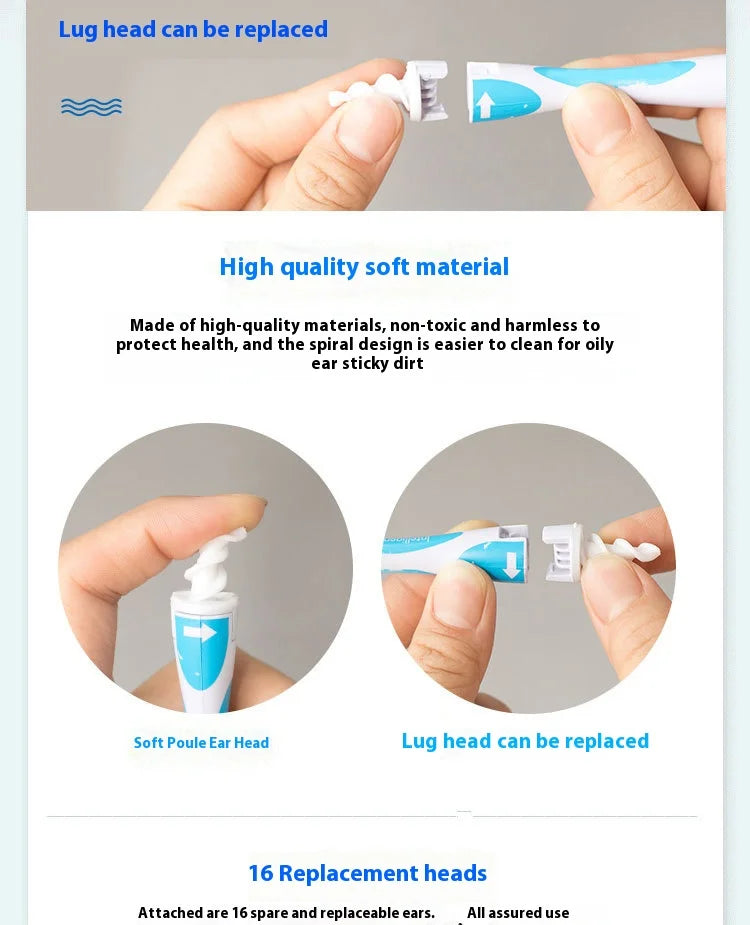 Lug head can be replaced

High quality soft material

Made of high-quality materials, non-toxic and harmless to protect health, and the spiral design is easier to clean for oily ear sticky dirt

Soft Poule Ear Head

Lug head can be replaced

16 Replacement heads

Attached are 16 spare and replaceable ears. All assured use