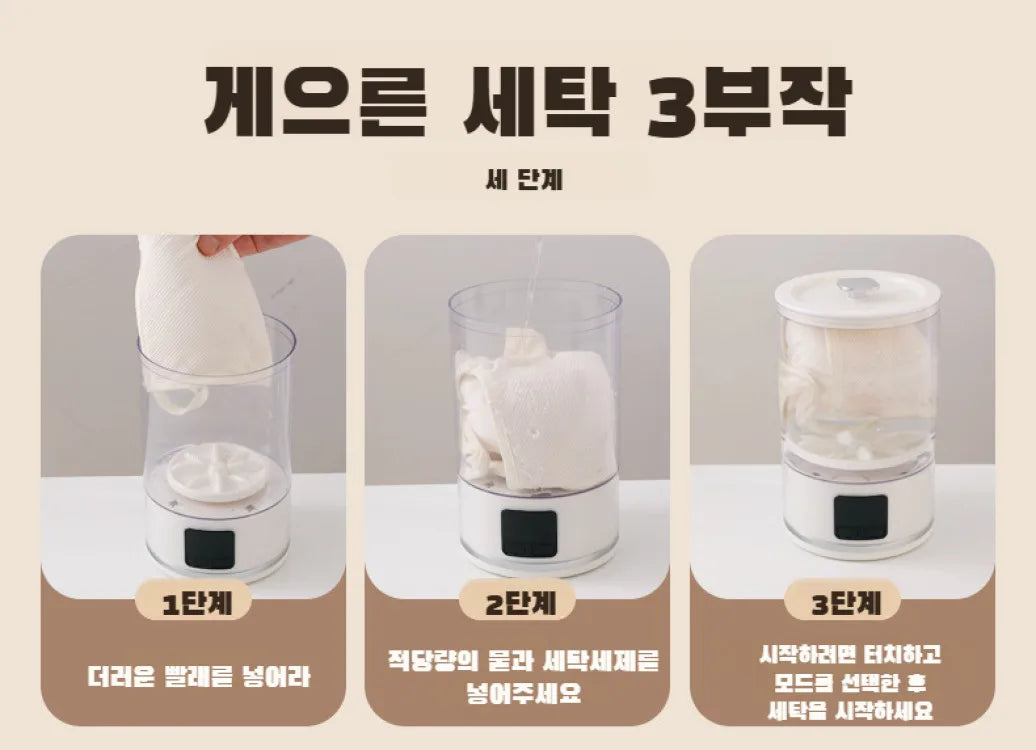 게으른 세탁 3부작

세 단계

1단계

더러운 빨래를 넣어라

2단계

적당량의 물과 세탁세제를 넣어주세요

3단계

시작하려면 터치하고 모드를 선택한 후 세탁을 시작하세요