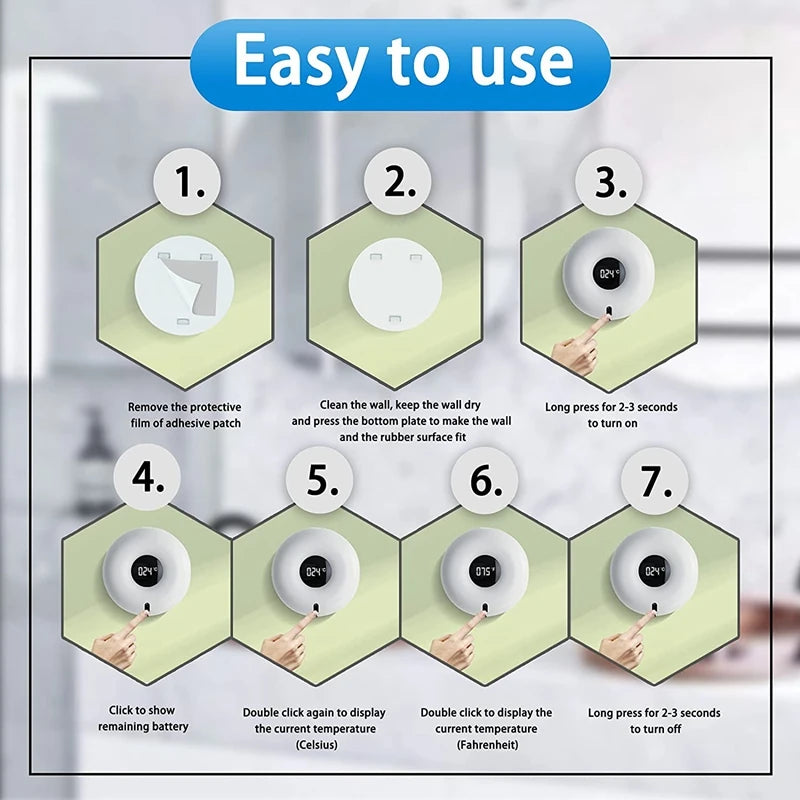 Easy to use

1.

Remove the protective film of adhesive patch

2.

Clean the wall, keep the wall dry and press the bottom plate to make the wall and the rubber surface fit

3.

024°C

Long press for 2-3 seconds to turn on

4.

024°C

Click to show remaining battery

5.

024°C

Double click again to display the current temperature (Celsius)

6.

075°F

Double click to display the current temperature (Fahrenheit)

7.

024°C

Long press for 2-3 seconds to turn off